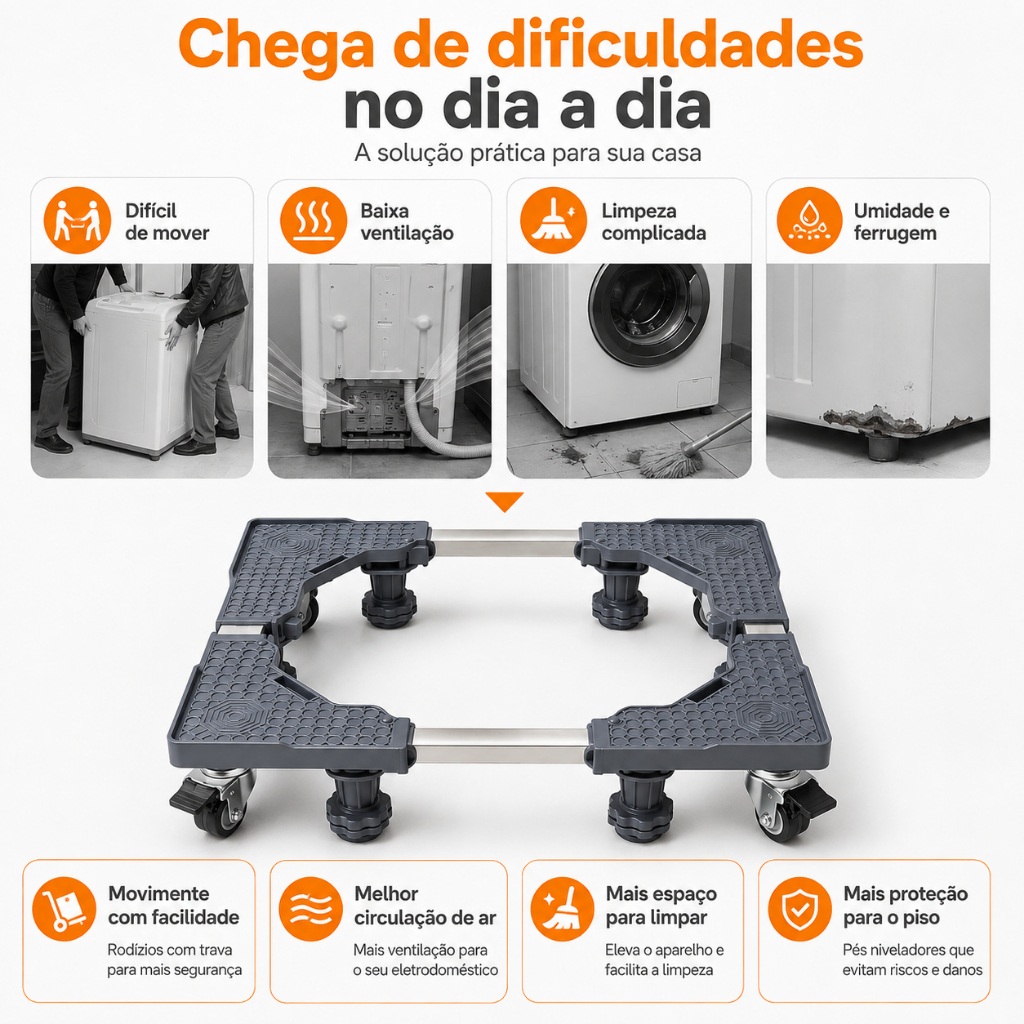 Chega de dificuldades
no dia a dia

A solução prática para sua casa

Difícil de mover

Baixa ventilação

Limpeza complicada

Umidade e ferrugem

Movimente com facilidade

Rodízios com trava para mais segurança

Melhor circulação de ar

Mais ventilação para o seu eletrodoméstico

Mais espaço para limpar

Eleva o aparelho e facilita a limpeza

Mais proteção para o piso

Pés niveladores que evitam riscos e danos