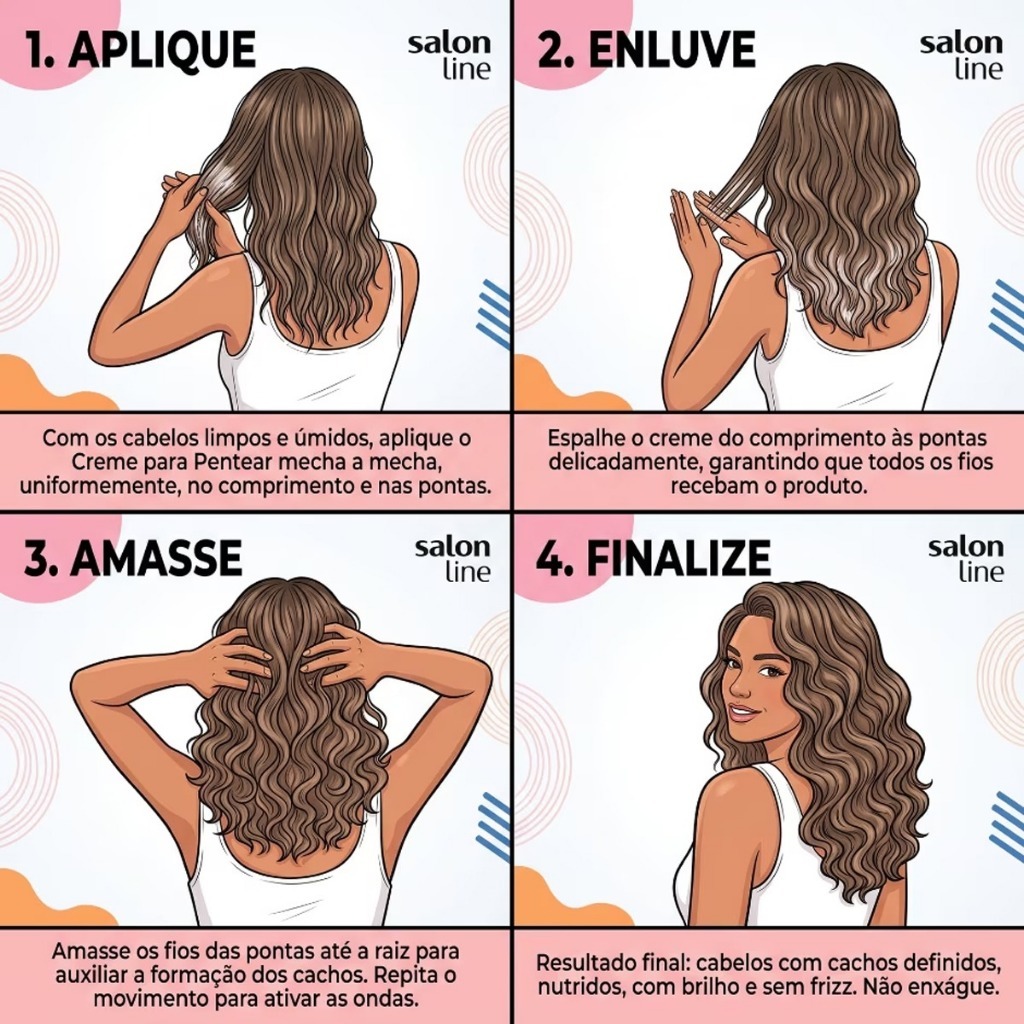 1. APLIQUE

salon
line

Com os cabelos limpos e úmidos, aplique o Creme para Pentear mecha a mecha, uniformemente, no comprimento e nas pontas.

2. ENLUVE

salon
line

Espalhe o creme do comprimento às pontas delicadamente, garantindo que todos os fios recebam o produto.

3. AMASSE

salon
line

Amasse os fios das pontas até a raiz para auxiliar a formação dos cachos. Repita o movimento para ativar as ondas.

4. FINALIZE

salon
line

Resultado final: cabelos com cachos definidos, nutridos, com brilho e sem frizz. Não enxágue.