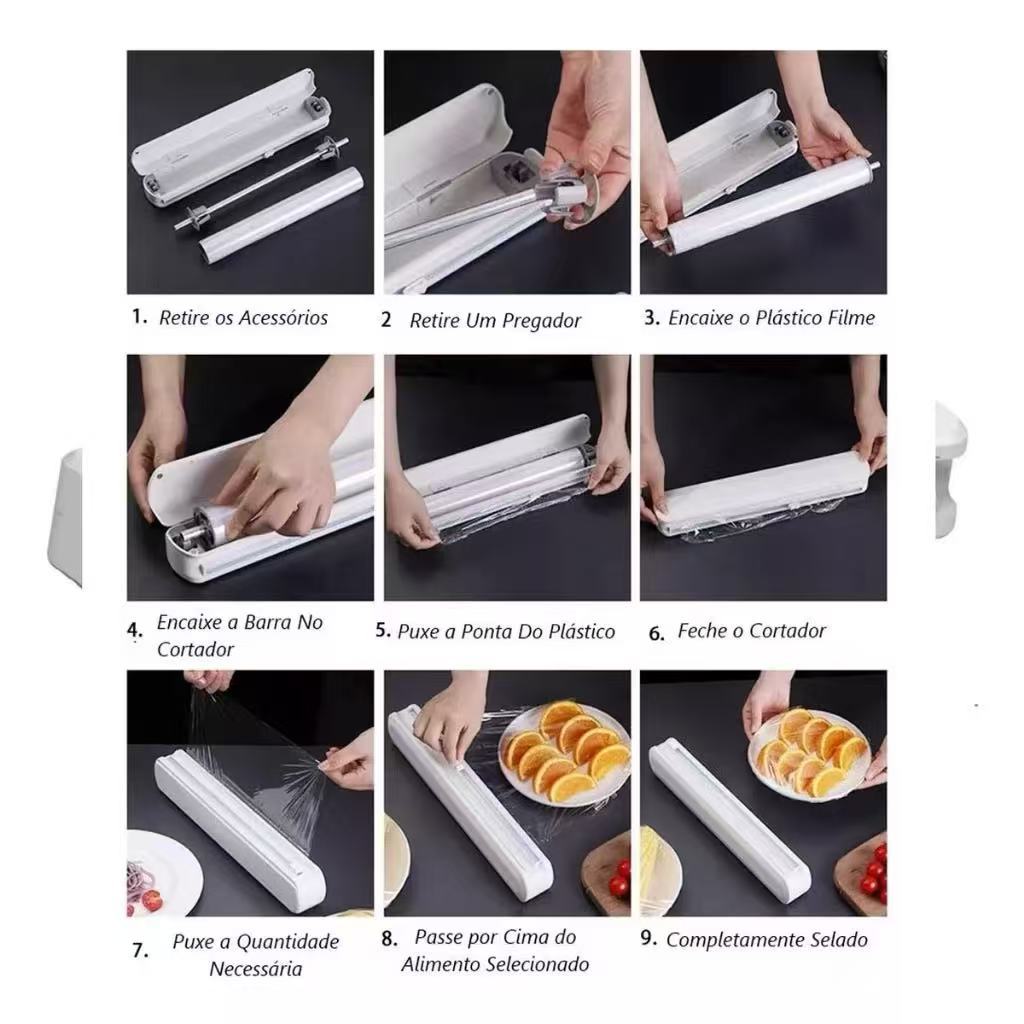 1. Retire os Acessórios

2 Retire Um Pregador

3. Encaixe o Plástico Filme

4. Encaixe a Barra No Cortador

5. Puxe a Ponta Do Plástico

6. Feche o Cortador

7. Puxe a Quantidade Necessária

8. Passe por Cima do Alimento Selecionado

9. Completamente Selado