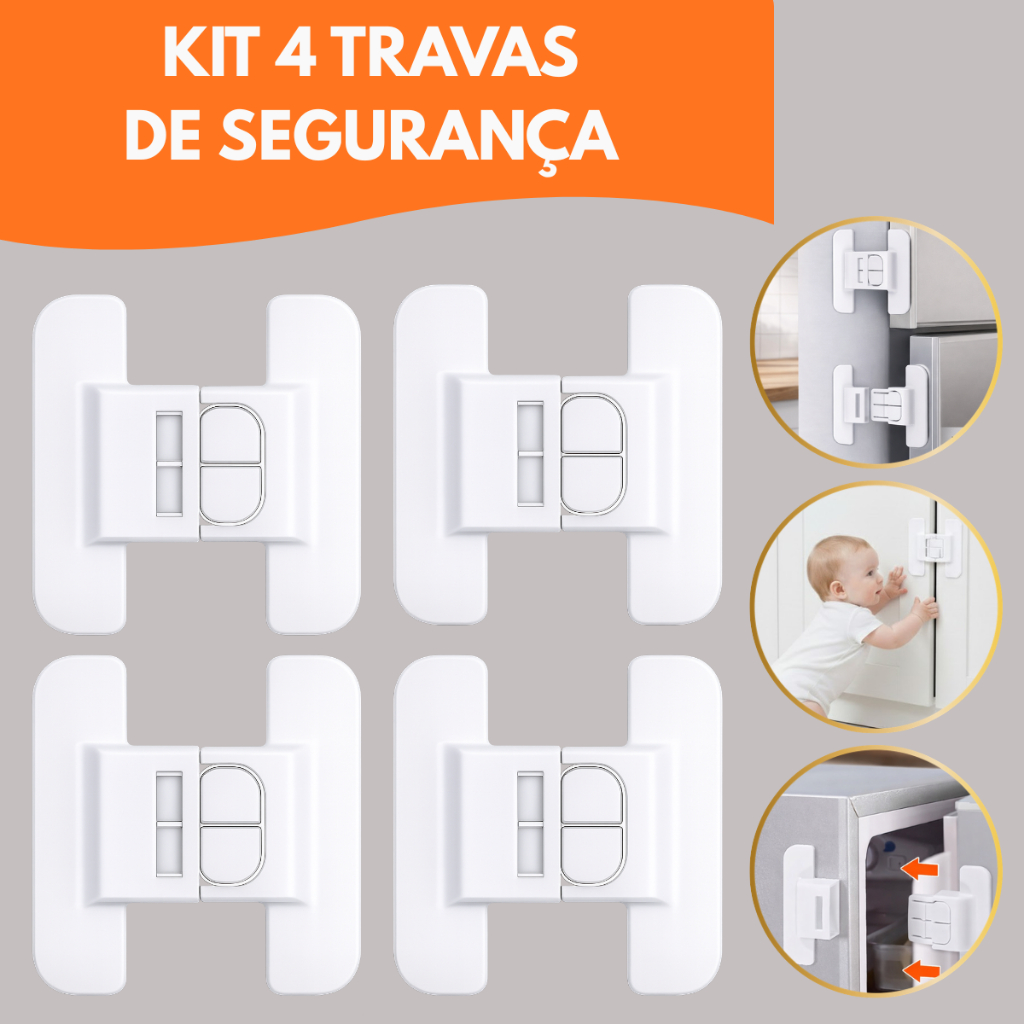 KIT 4 TRAVAS DE SEGURANÇA