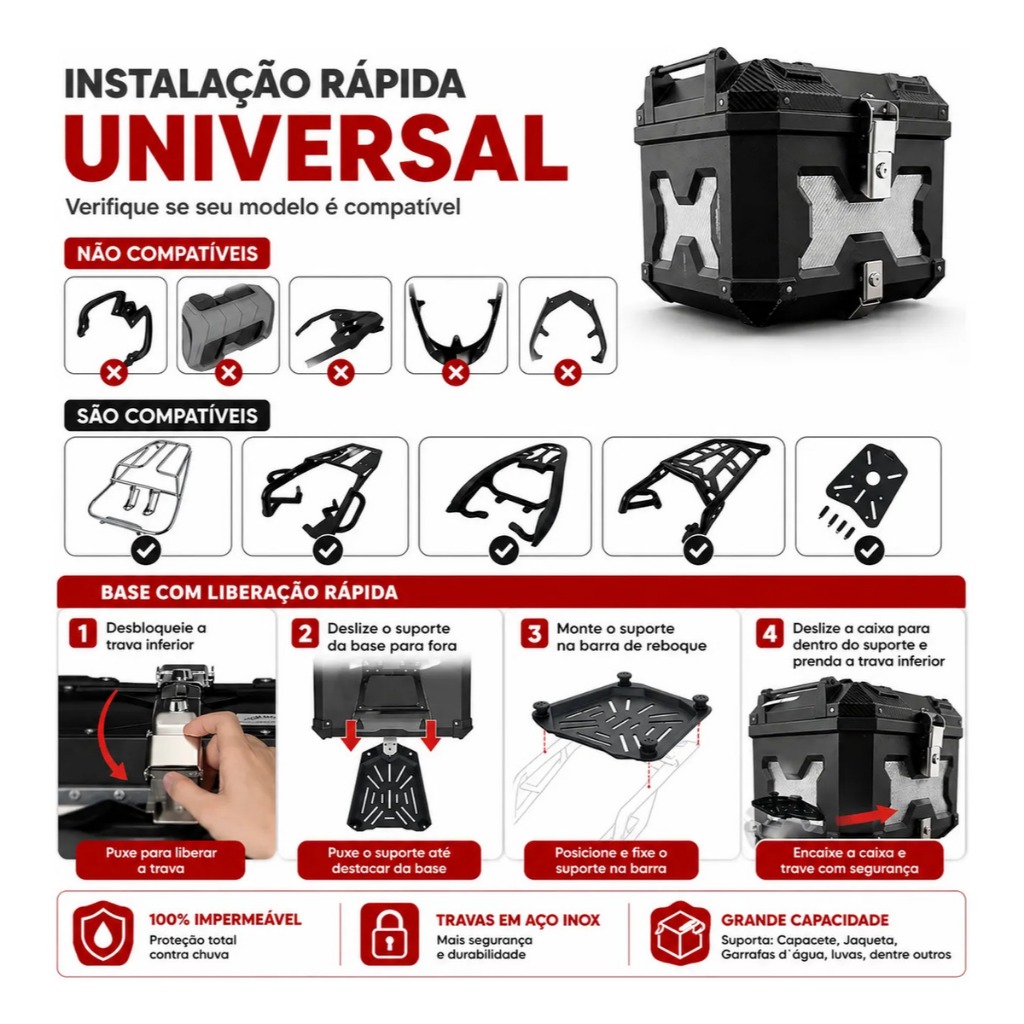 INSTALAÇÃO RÁPIDA
UNIVERSAL
Verifique se seu modelo é compatível

NÃO COMPATÍVEIS

SÃO COMPATÍVEIS

BASE COM LIBERAÇÃO RÁPIDA

1 Desbloqueie a trava inferior
Puxe para liberar a trava

2 Deslize o suporte da base para fora
Puxe o suporte até destacar da base

3 Monte o suporte na barra de reboque
Posicione e fixe o suporte na barra

4 Deslize a caixa para dentro do suporte e prenda a trava inferior
Encaixe a caixa e trave com segurança

100% IMPERMEÁVEL
Proteção total contra chuva

TRAVAS EM AÇO INOX
Mais segurança e durabilidade

GRANDE CAPACIDADE
Suporta: Capacete, Jaqueta, Garrafas d´água, luvas, dentre outros