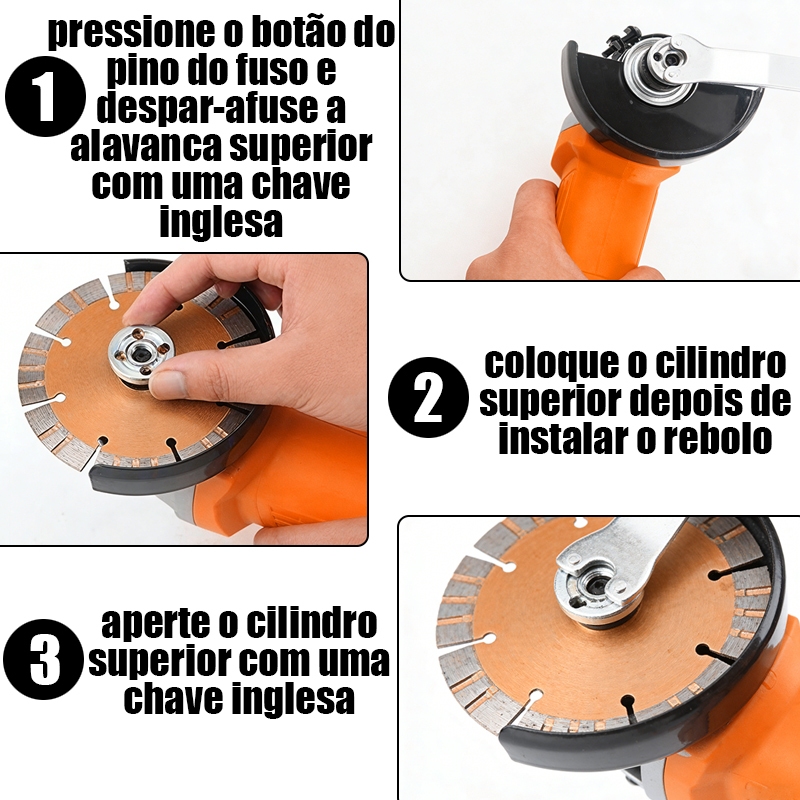 1 pressione o botão do pino do fuso e despar-afuse a alavanca superior com uma chave inglesa

2 coloque o cilindro superior depois de instalar o rebolo

3 aperte o cilindro superior com uma chave inglesa