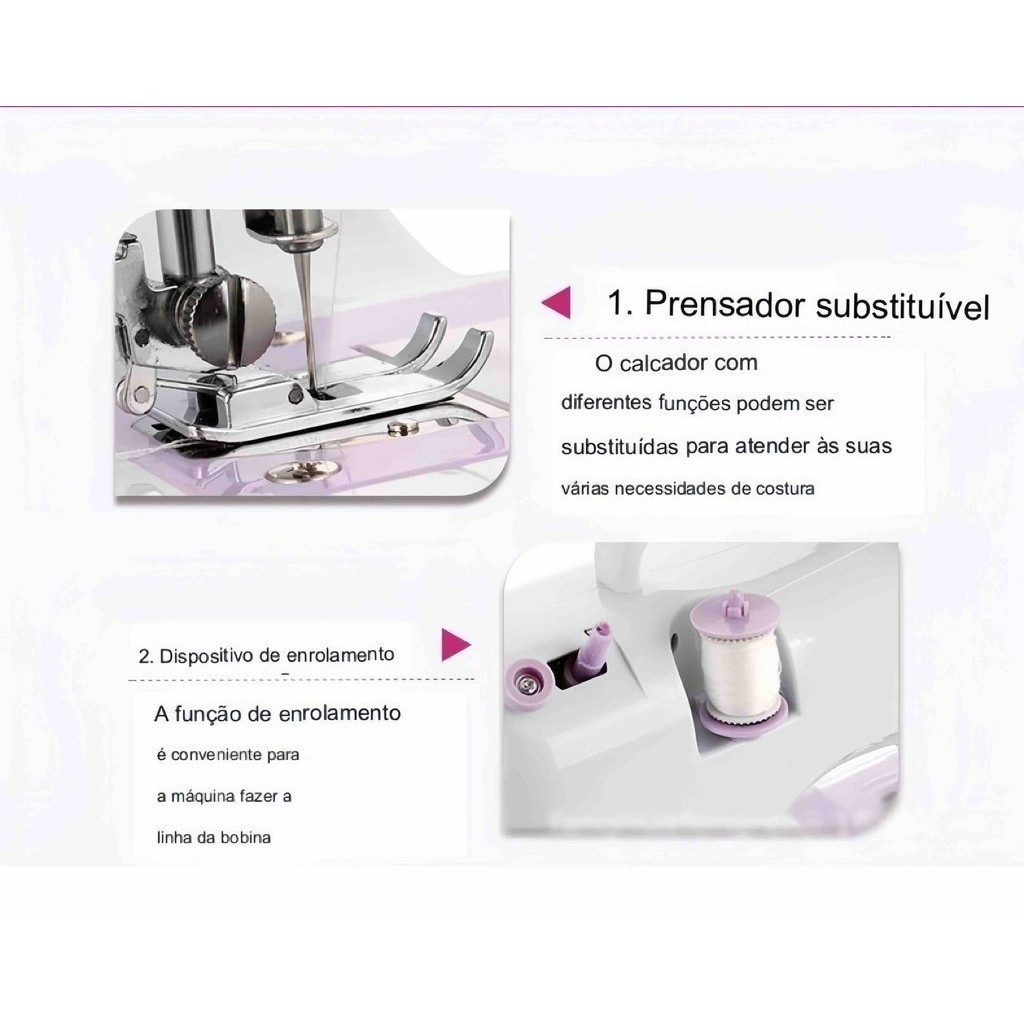 1. Prensador substituível

O calcador com diferentes funções podem ser substituídas para atender às suas várias necessidades de costura

2. Dispositivo de enrolamento

A função de enrolamento é conveniente para a máquina fazer a linha da bobina