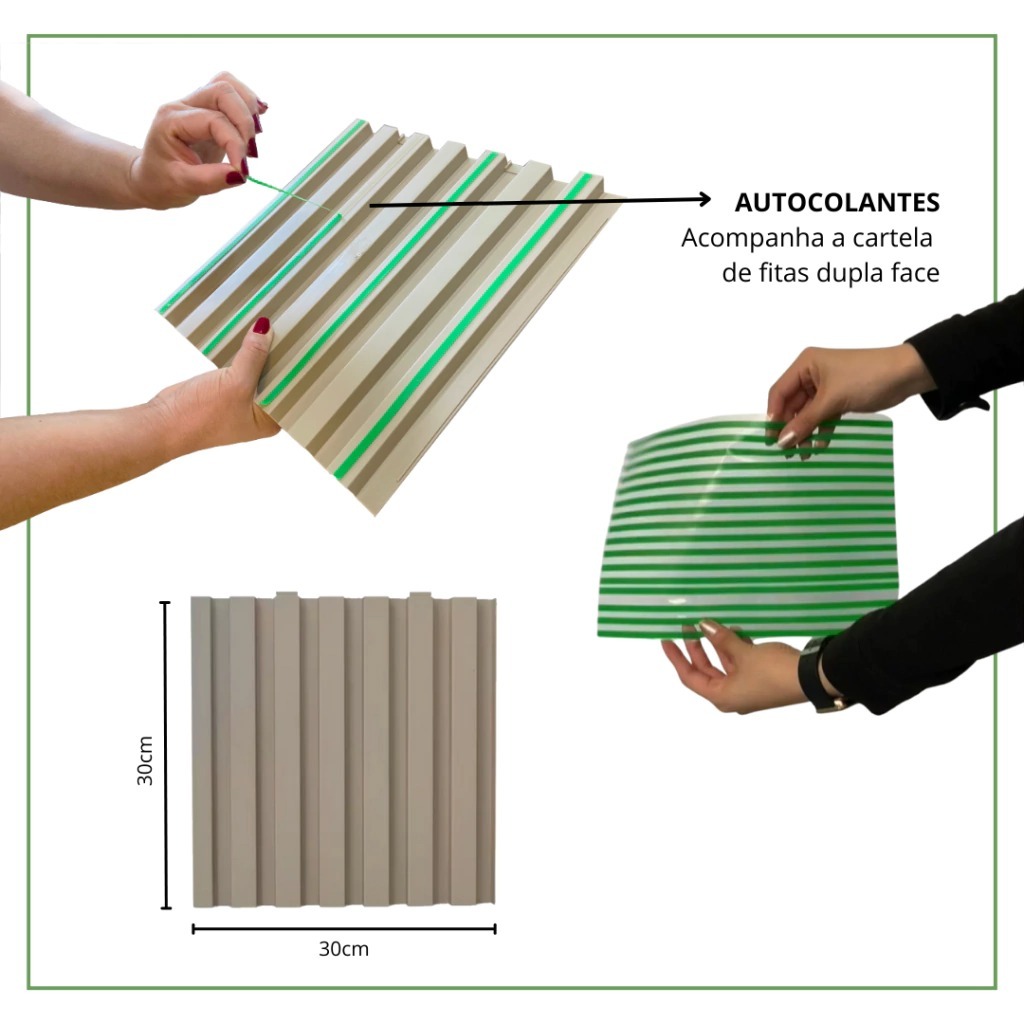 AUTOCOLANTES
Acompanha a cartela de fitas dupla face

30cm

30cm