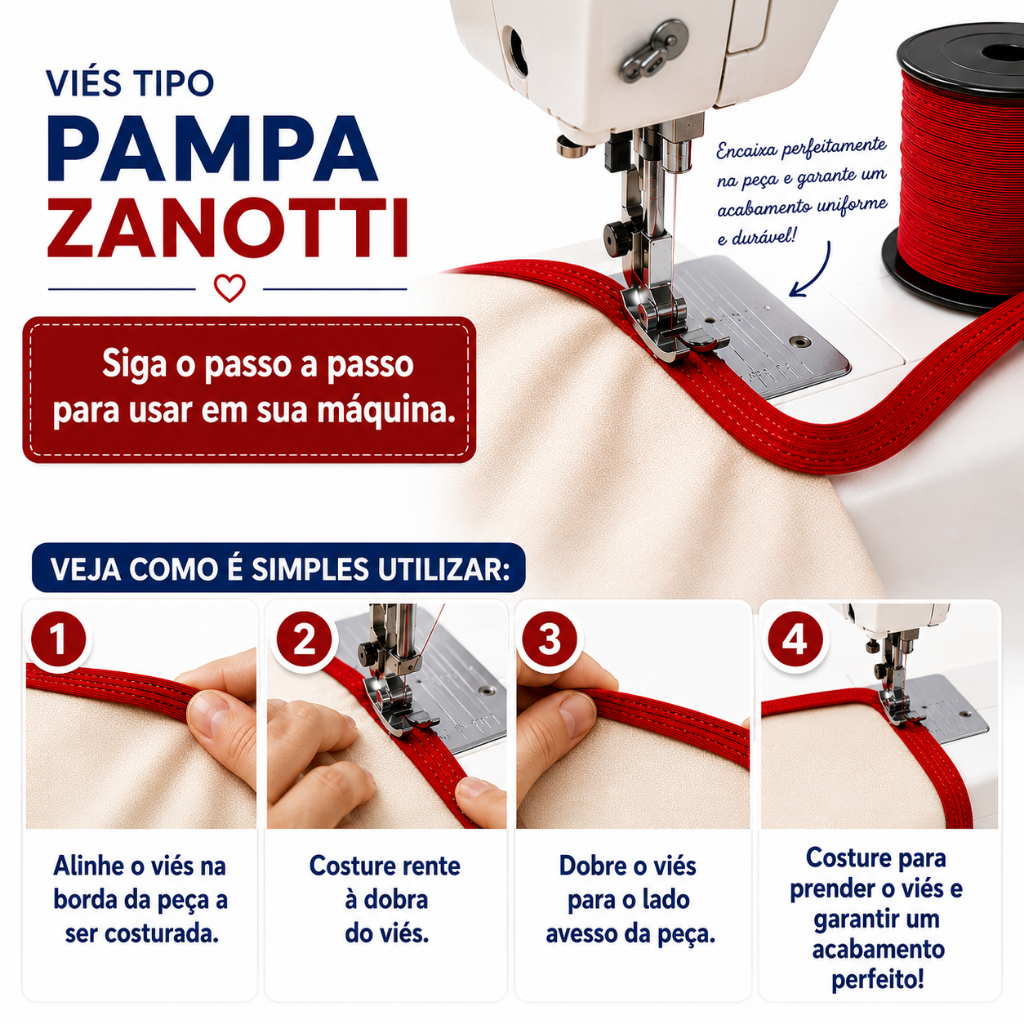 VIÉS TIPO
PAMPA
ZANOTTI

Encaixa perfeitamente na peça e garante um acabamento uniforme e durável!

Siga o passo a passo para usar em sua máquina.

VEJA COMO É SIMPLES UTILIZAR:

1
Alinhe o viés na borda da peça a ser costurada.

2
Costure rente à dobra do viés.

3
Dobre o viés para o lado avesso da peça.

4
Costure para prender o viés e garantir um acabamento perfeito!