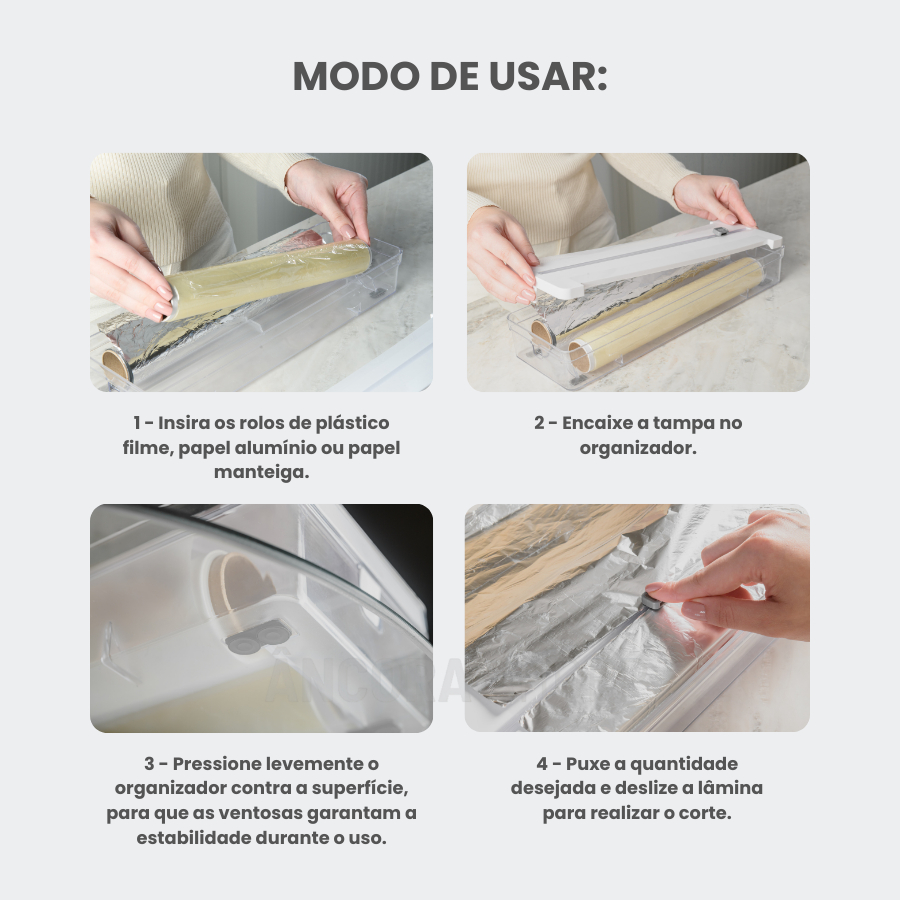 MODO DE USAR:

1 - Insira os rolos de plástico filme, papel alumínio ou papel manteiga.

2 - Encaixe a tampa no organizador.

3 - Pressione levemente o organizador contra a superfície, para que as ventosas garantam a estabilidade durante o uso.

4 - Puxe a quantidade desejada e deslize a lâmina para realizar o corte.