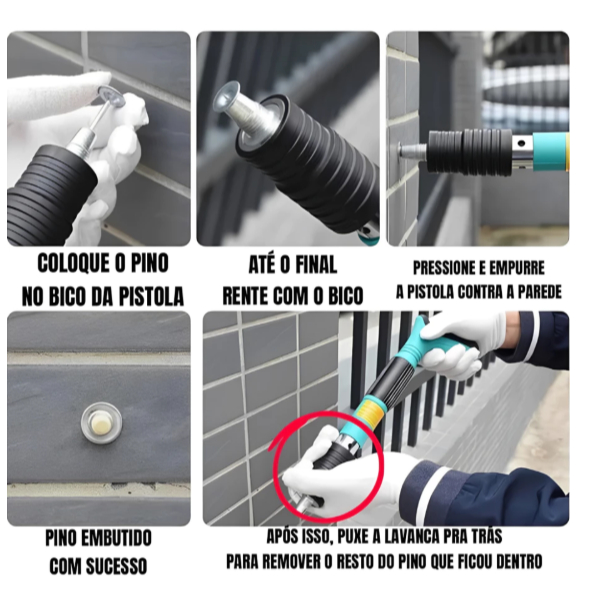 COLOQUE O PINO
NO BICO DA PISTOLA

ATÉ O FINAL
RENTE COM O BICO

PRESSIONE E EMPURRE
A PISTOLA CONTRA A PAREDE

PINO EMBUTIDO
COM SUCESSO

APÓS ISSO, PUXE A LAVANCA PRA TRÁS
PARA REMOVER O RESTO DO PINO QUE FICOU DENTRO