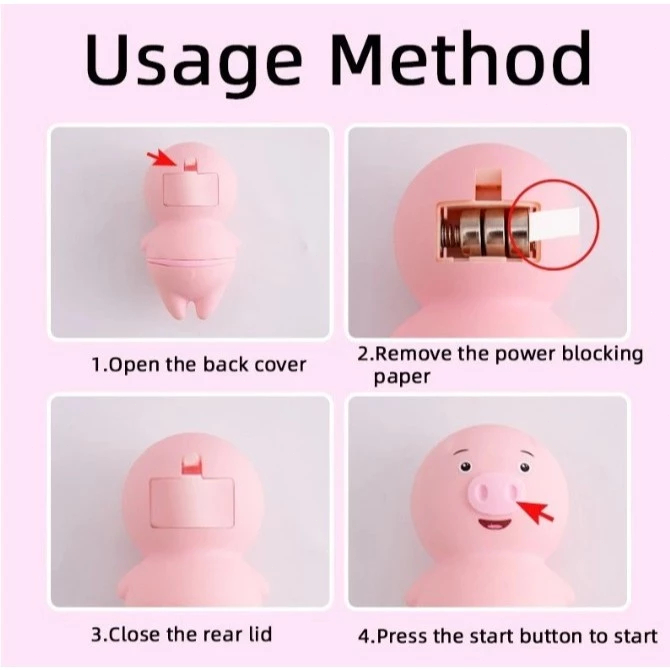 Usage Method

1.Open the back cover

2.Remove the power blocking paper

3.Close the rear lid

4.Press the start button to start