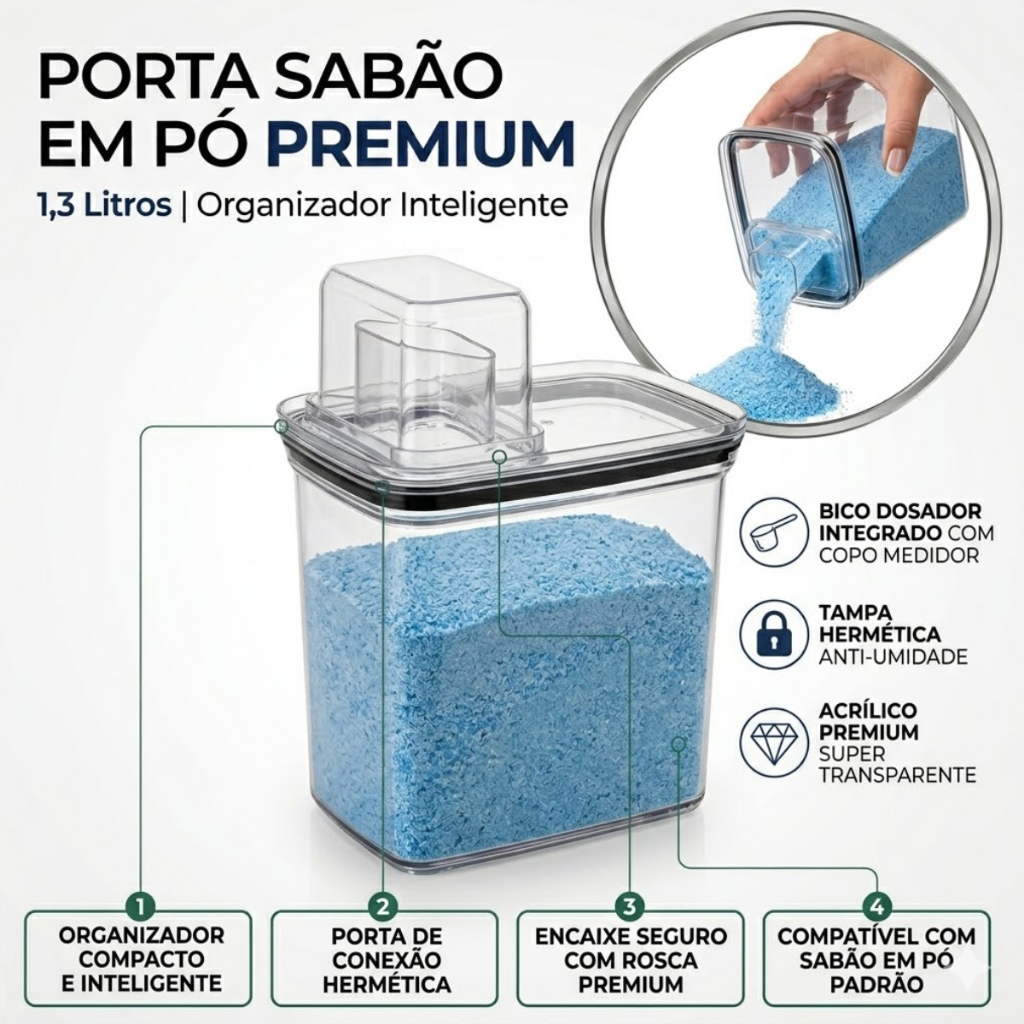 PORTA SABÃO EM PÓ PREMIUM

1,3 Litros | Organizador Inteligente

BICO DOSADOR INTEGRADO COM COPO MEDIDOR

TAMPA HERMÉTICA ANTI-UMIDADE

ACRÍLICO PREMIUM SUPER TRANSPARENTE

1
ORGANIZADOR COMPACTO E INTELIGENTE

2
PORTA DE CONEXÃO HERMÉTICA

3
ENCAIXE SEGURO COM ROSCA PREMIUM

4
COMPATÍVEL COM SABÃO EM PÓ PADRÃO