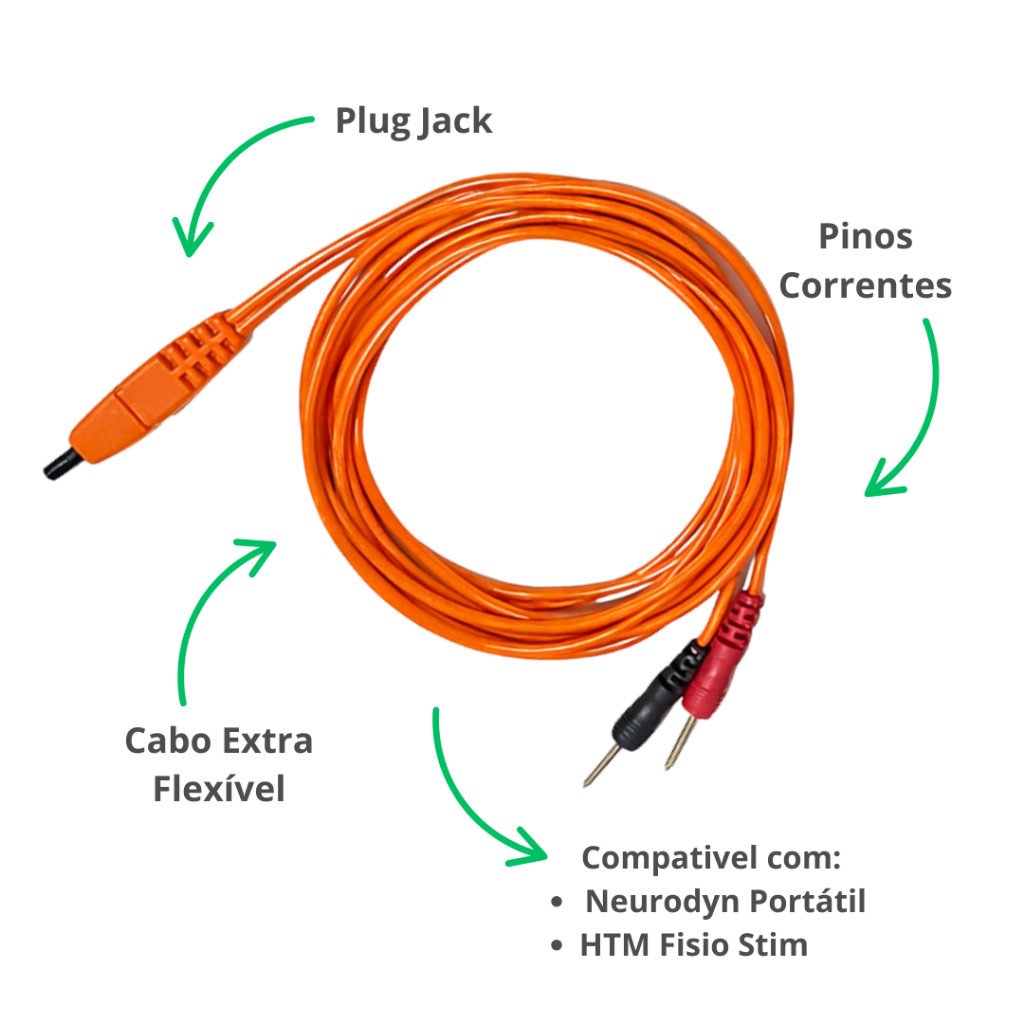 Plug Jack

Pinos Correntes

Cabo Extra Flexível

Compativel com:
• Neurodyn Portátil
• HTM Fisio Stim