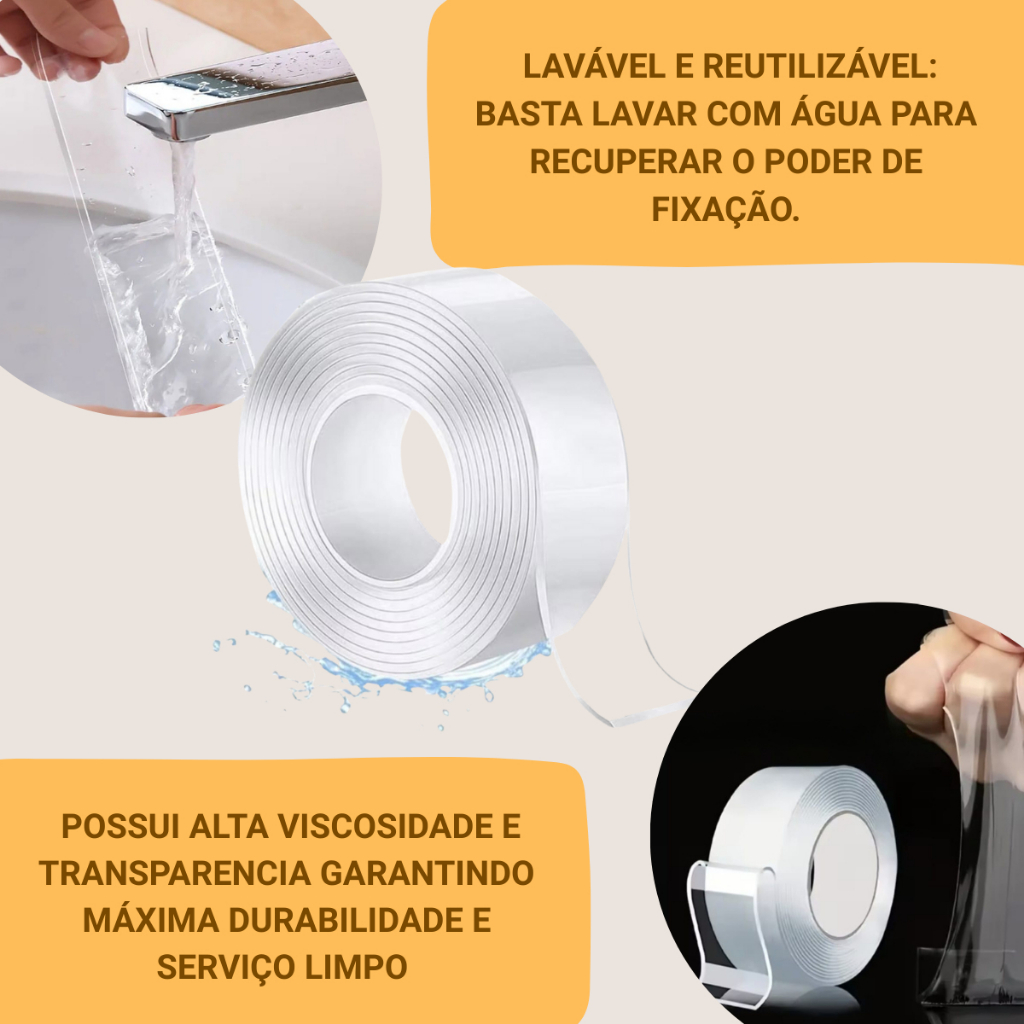 LAVÁVEL E REUTILIZÁVEL: BASTA LAVAR COM ÁGUA PARA RECUPERAR O PODER DE FIXAÇÃO.

POSSUI ALTA VISCOSIDADE E TRANSPARENCIA GARANTINDO MÁXIMA DURABILIDADE E SERVIÇO LIMPO