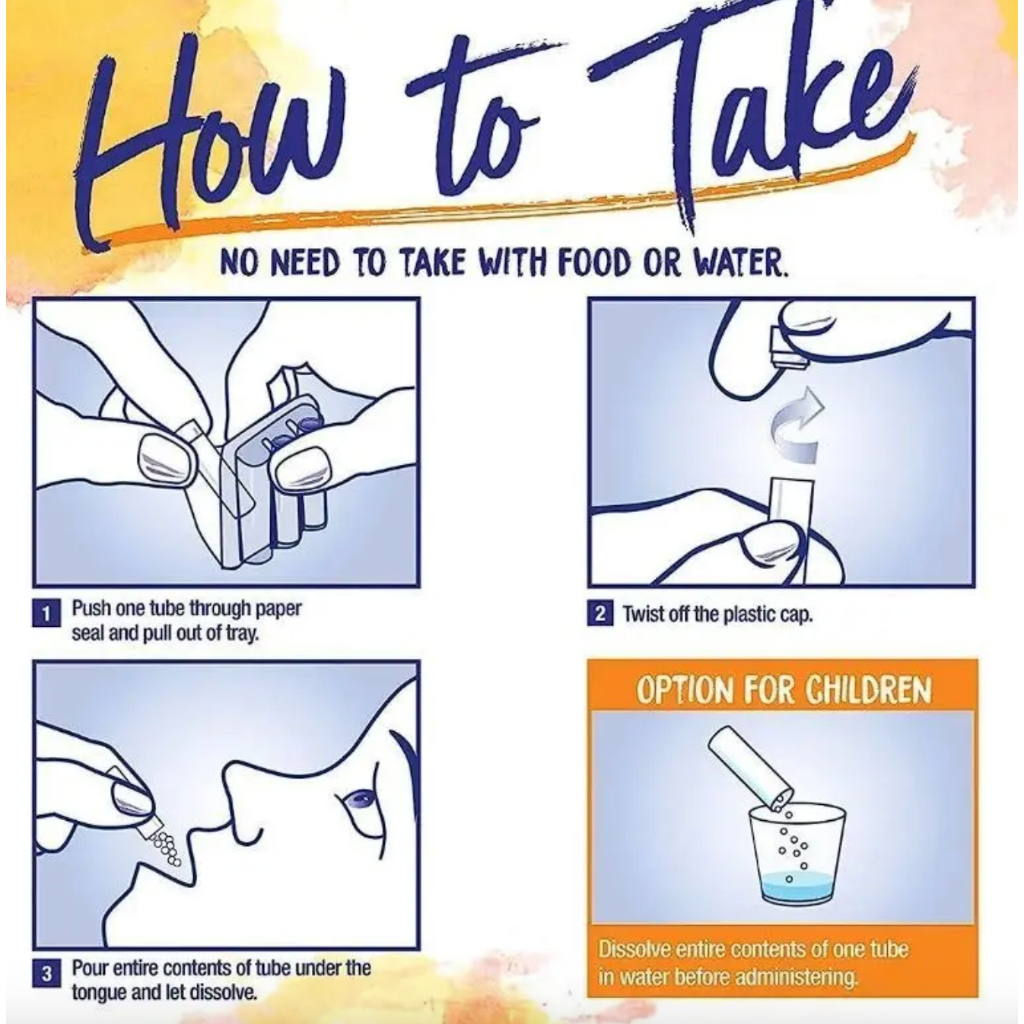 How to Take

NO NEED TO TAKE WITH FOOD OR WATER.

1 Push one tube through paper seal and pull out of tray.

2 Twist off the plastic cap.

3 Pour entire contents of tube under the tongue and let dissolve.

OPTION FOR CHILDREN

Dissolve entire contents of one tube in water before administering.