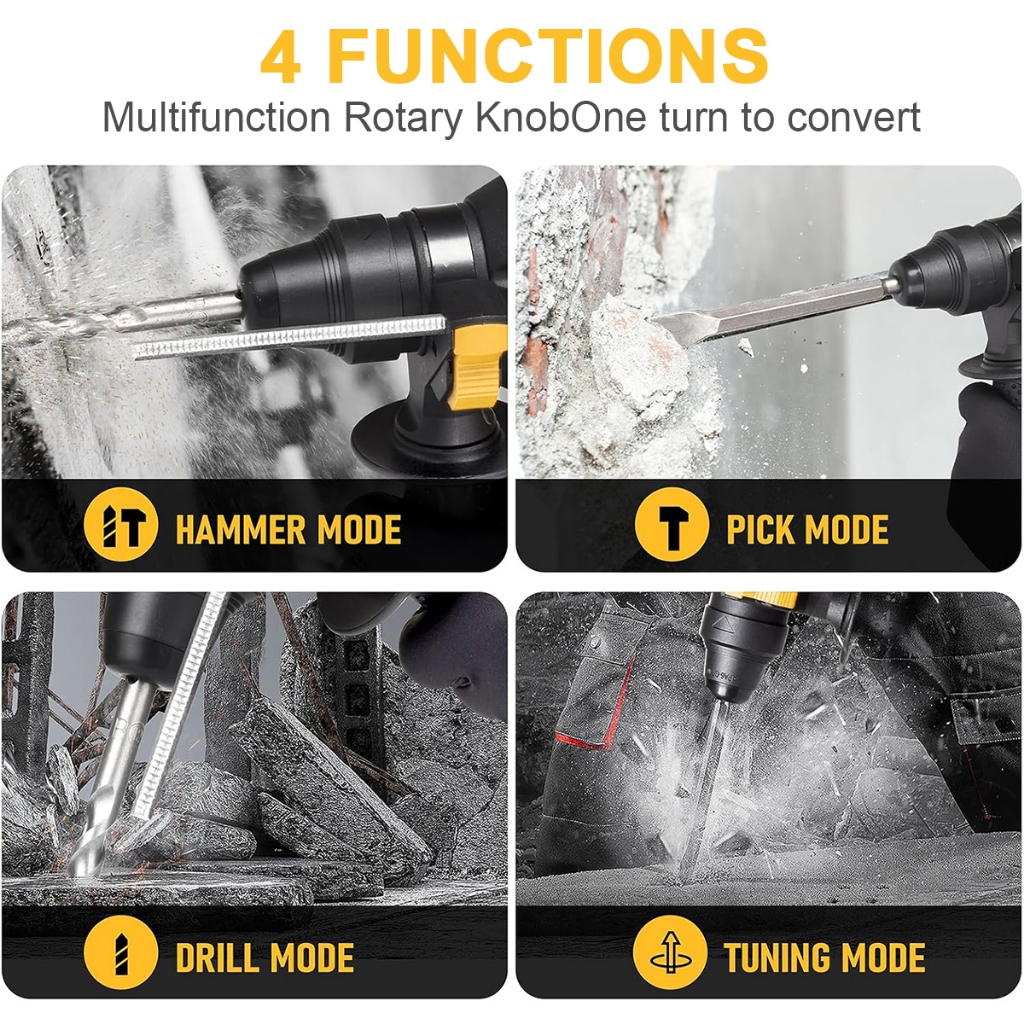 4 FUNCTIONS
Multifunction Rotary KnobOne turn to convert

HAMMER MODE

PICK MODE

DRILL MODE

TUNING MODE