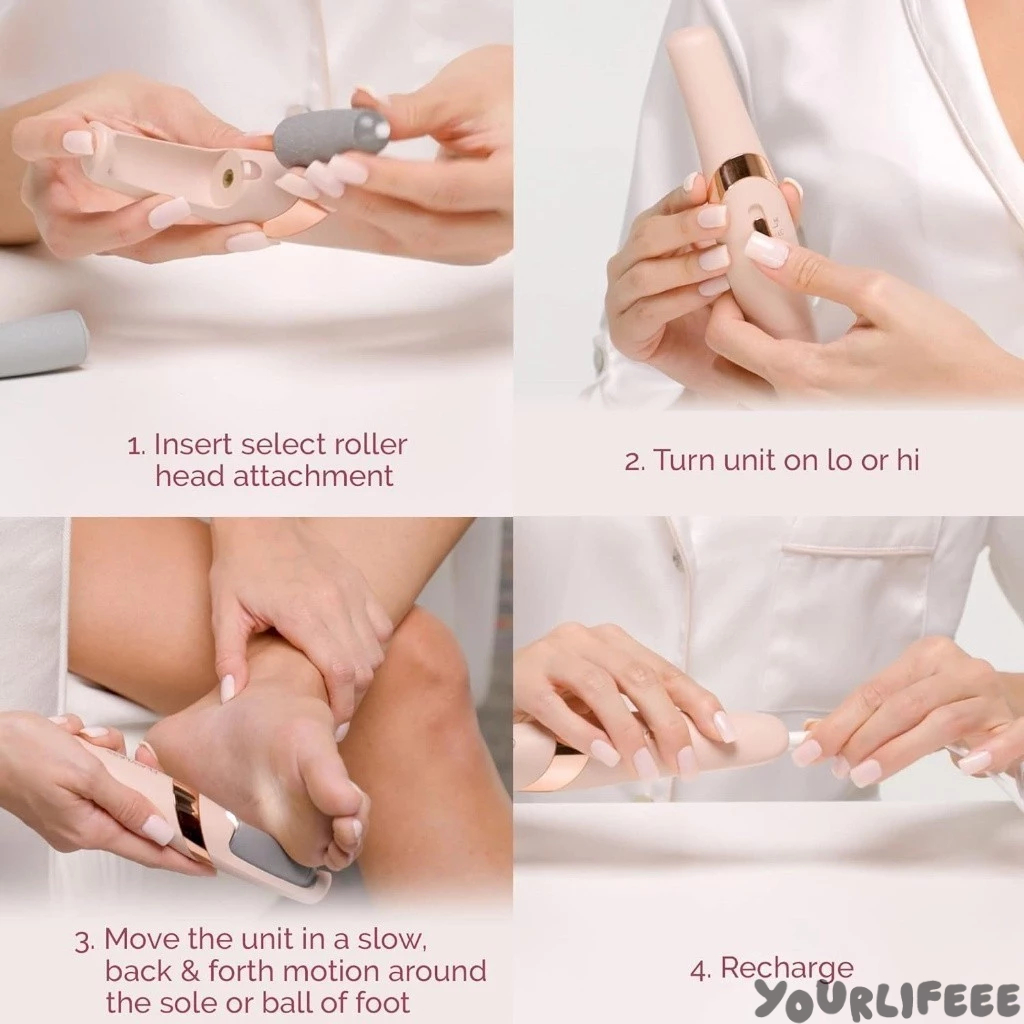 1. Insert select roller head attachment

2. Turn unit on lo or hi

3. Move the unit in a slow, back & forth motion around the sole or ball of foot

4. Recharge

YOURLIFEEE