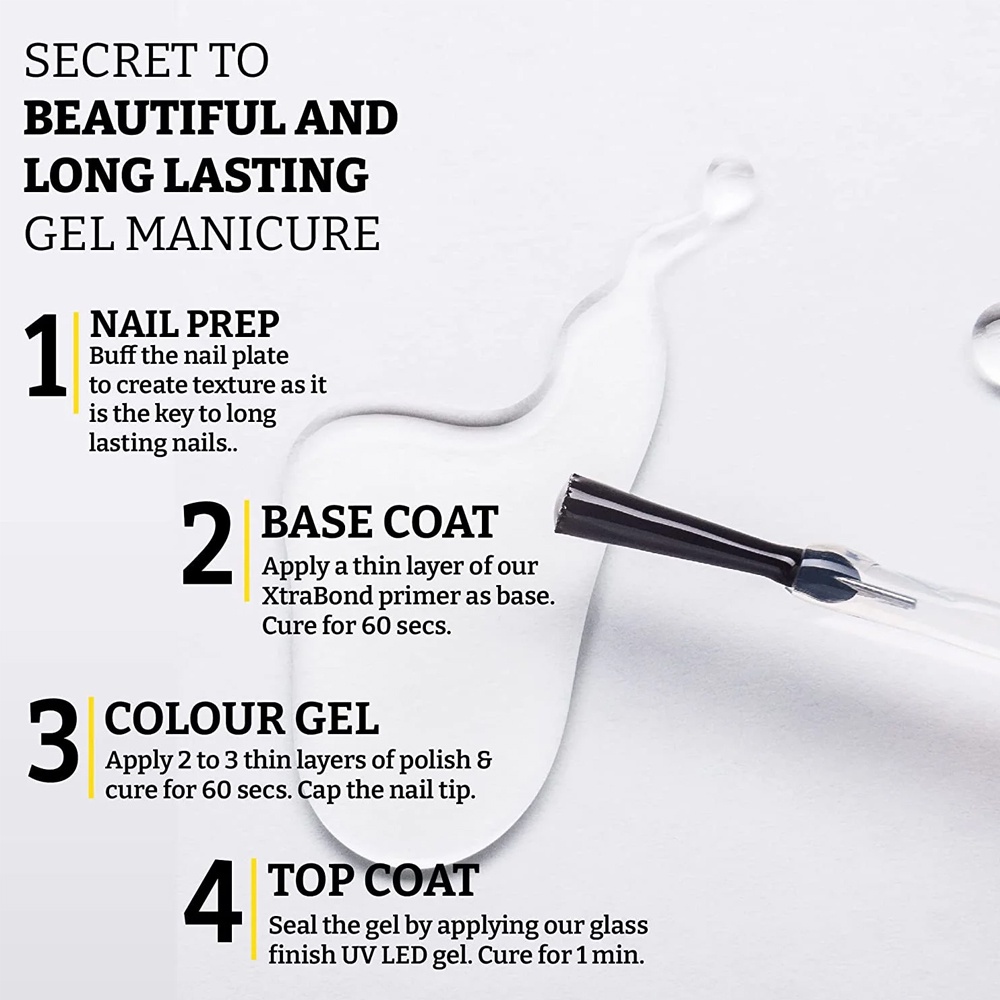 SECRET TO
BEAUTIFUL AND
LONG LASTING
GEL MANICURE

1 NAIL PREP
Buff the nail plate to create texture as it is the key to long lasting nails..

2 BASE COAT
Apply a thin layer of our XtraBond primer as base. Cure for 60 secs.

3 COLOUR GEL
Apply 2 to 3 thin layers of polish & cure for 60 secs. Cap the nail tip.

4 TOP COAT
Seal the gel by applying our glass finish UV LED gel. Cure for 1 min.