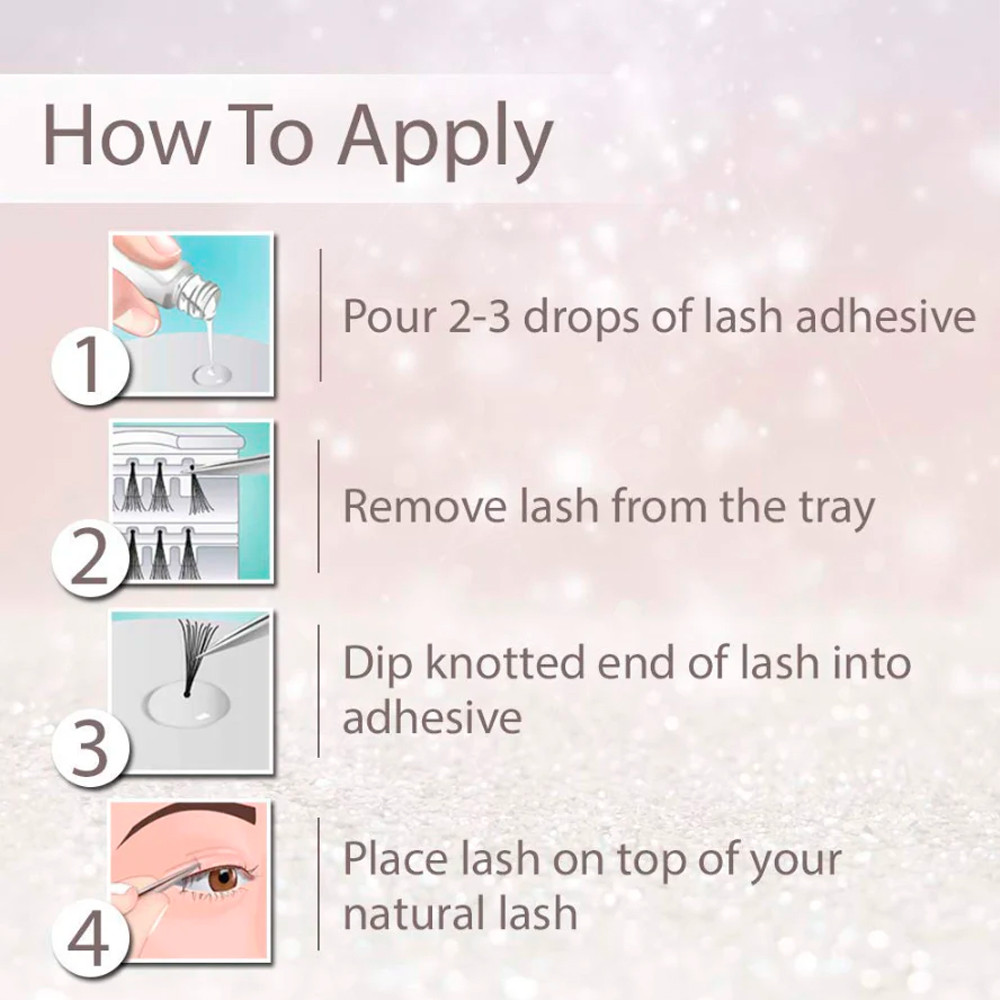 How To Apply

1 Pour 2-3 drops of lash adhesive

2 Remove lash from the tray

3 Dip knotted end of lash into adhesive

4 Place lash on top of your natural lash