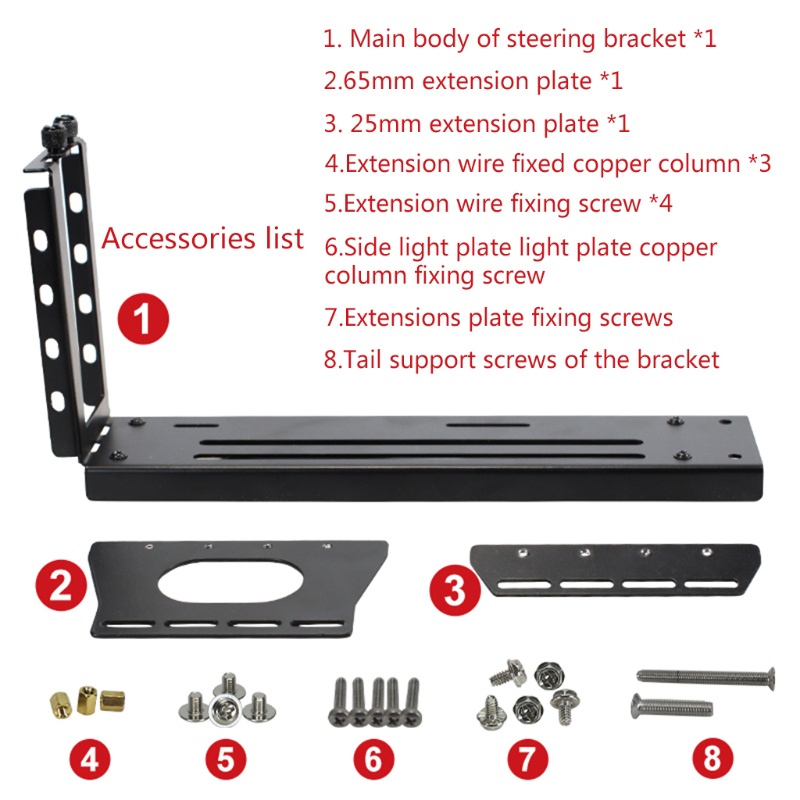 1. Main body of steering bracket *1
2.65mm extension plate *1
3. 25mm extension plate *1
4.Extension wire fixed copper column *3
5.Extension wire fixing screw *4
6.Side light plate light plate copper column fixing screw
7.Extensions plate fixing screws
8.Tail support screws of the bracket

Accessories list

1

2

3

4

5

6

7

8