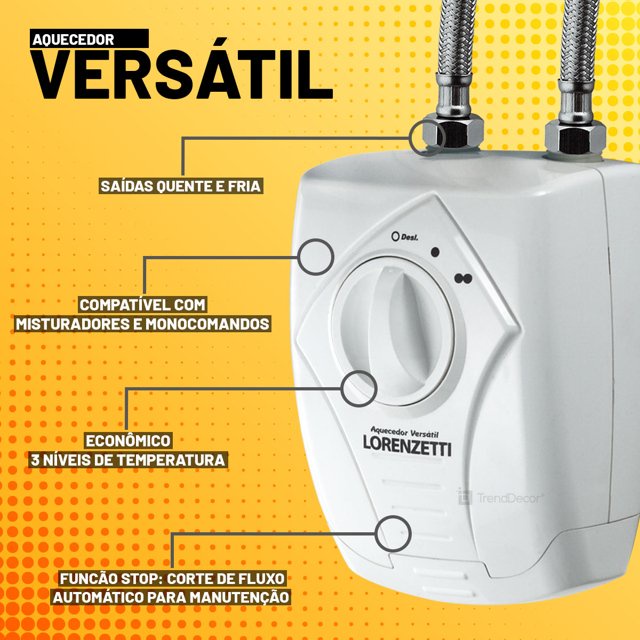 AQUECEDOR
VERSÁTIL

SAÍDAS QUENTE E FRIA

COMPATÍVEL COM
MISTURADORES E MONOCOMANDOS

ECONÔMICO
3 NÍVEIS DE TEMPERATURA

FUNCÃO STOP: CORTE DE FLUXO
AUTOMÁTICO PARA MANUTENÇÃO

Desl.

Aquecedor Versátil
LORENZETTI

TrendDecor