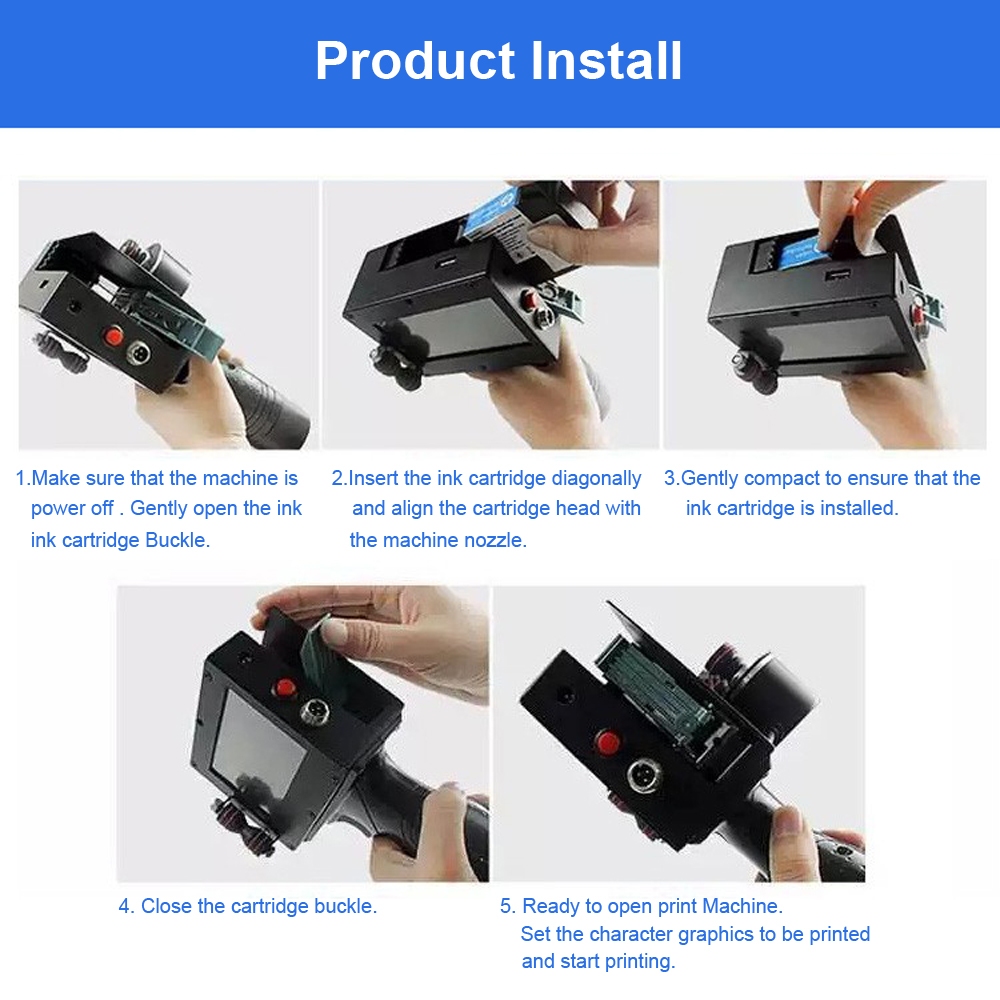 Product Install

1.Make sure that the machine is power off . Gently open the ink ink cartridge Buckle.

2.Insert the ink cartridge diagonally and align the cartridge head with the machine nozzle.

3.Gently compact to ensure that the ink cartridge is installed.

4. Close the cartridge buckle.

5. Ready to open print Machine. Set the character graphics to be printed and start printing.