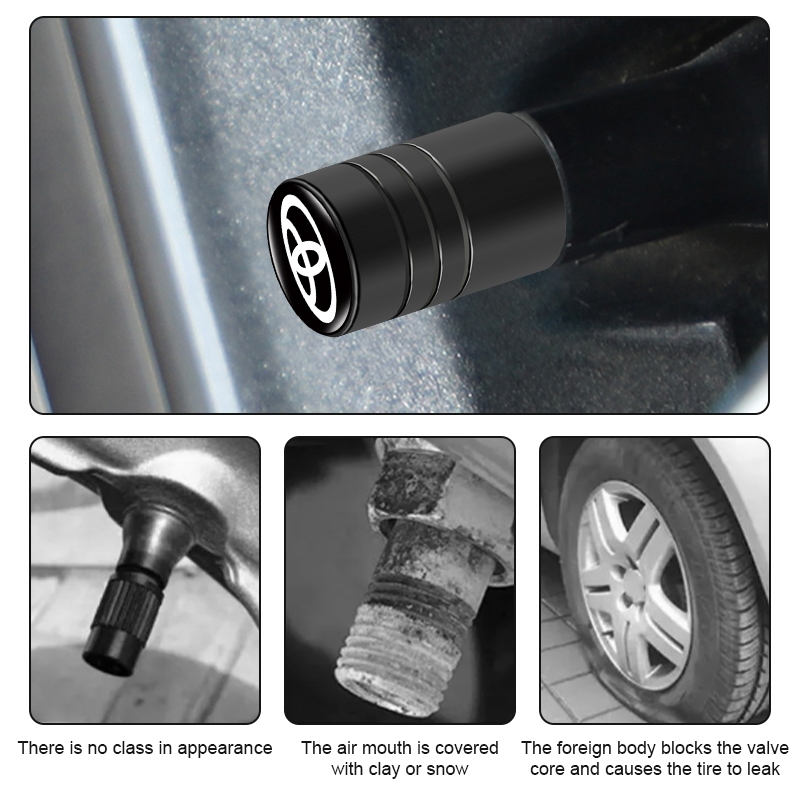 There is no class in appearance

The air mouth is covered with clay or snow

The foreign body blocks the valve core and causes the tire to leak