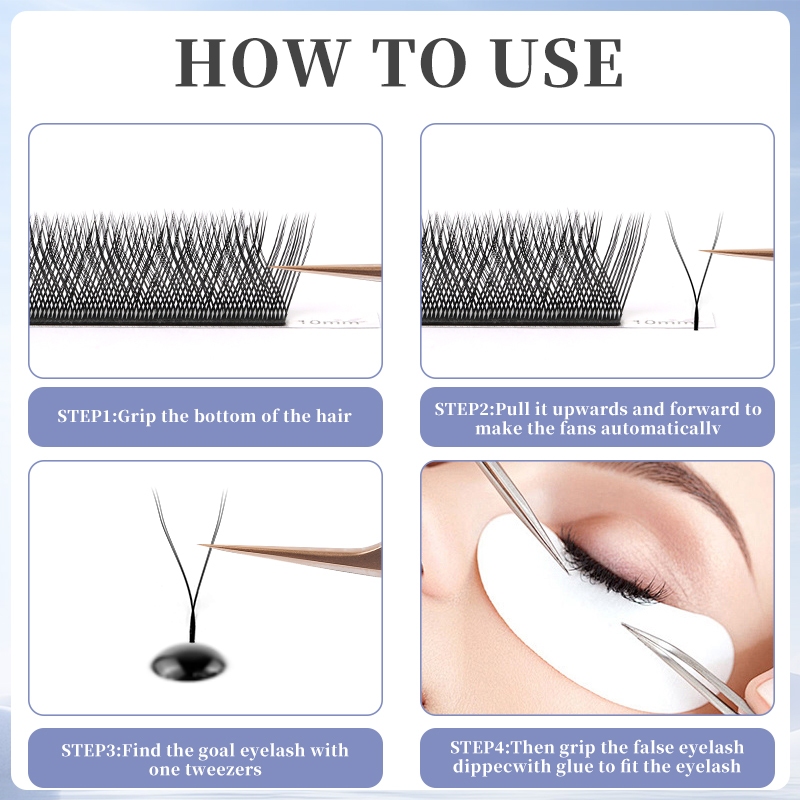 HOW TO USE

10mm

10mm

STEP1:Grip the bottom of the hair

STEP2:Pull it upwards and forward to make the fans automaticallv

STEP3:Find the goal eyelash with one tweezers

STEP4:Then grip the false eyelash dippecwith glue to fit the eyelash