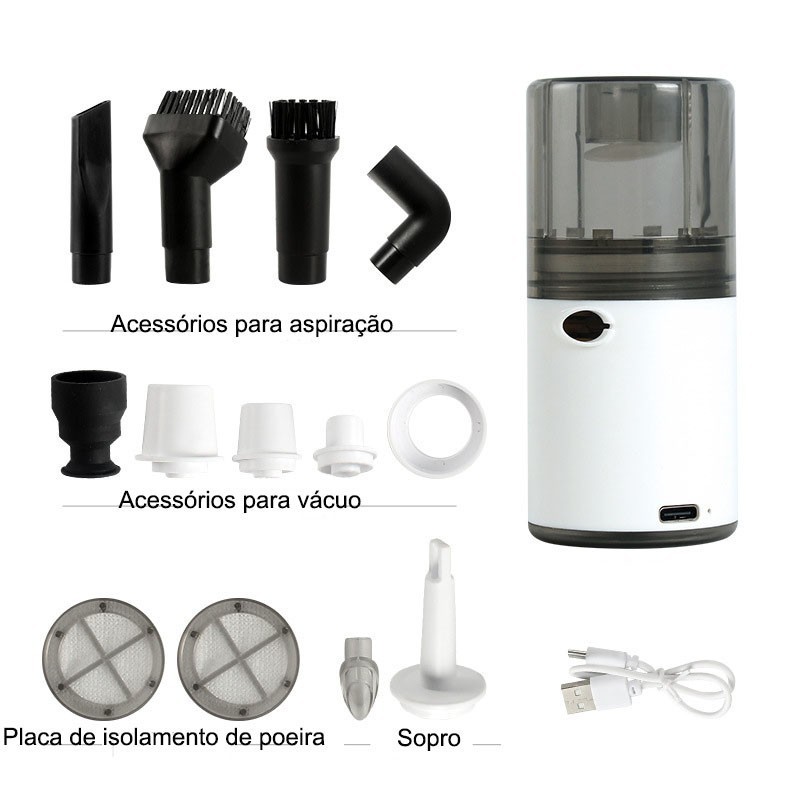 Acessórios para aspiração

Acessórios para vácuo

Placa de isolamento de poeira

Sopro