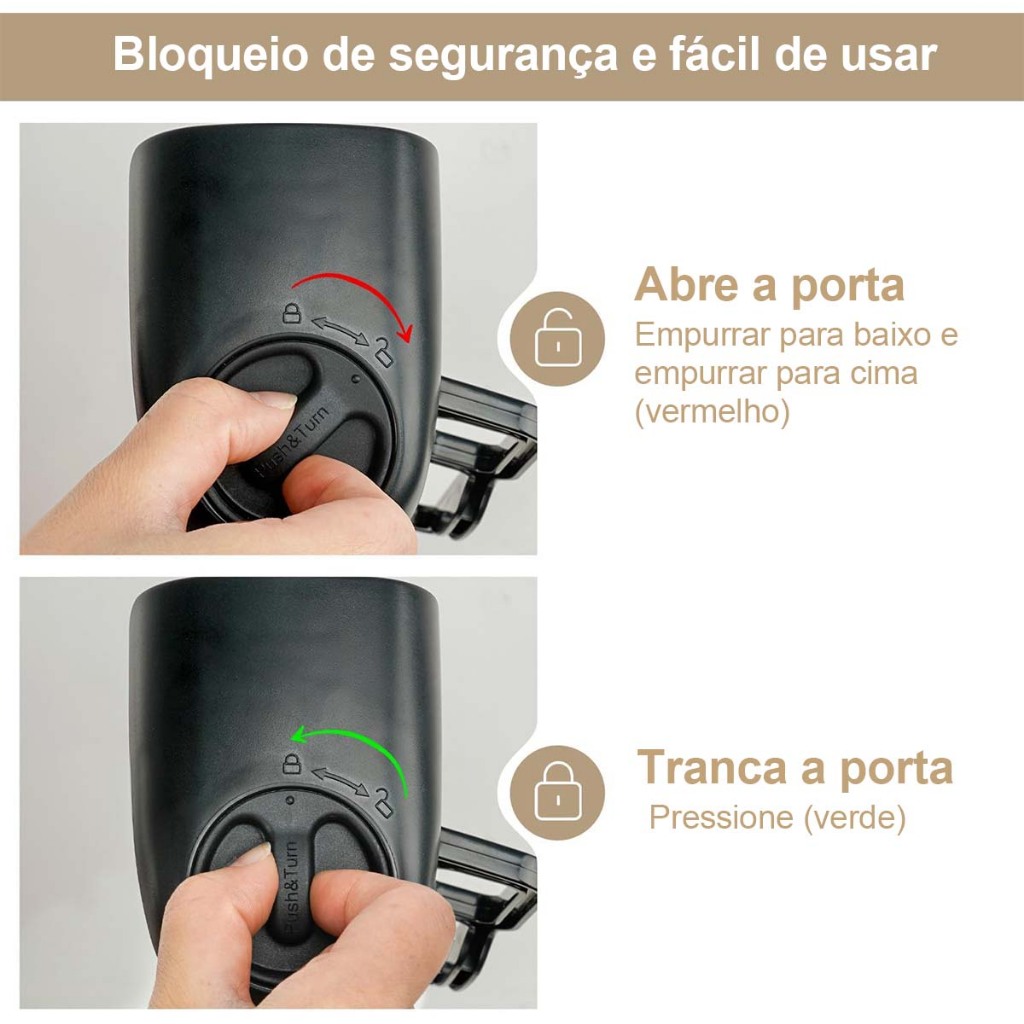 Bloqueio de segurança e fácil de usar

Push&Turn

Abre a porta
Empurrar para baixo e empurrar para cima (vermelho)

Push&Turn

Tranca a porta
Pressione (verde)