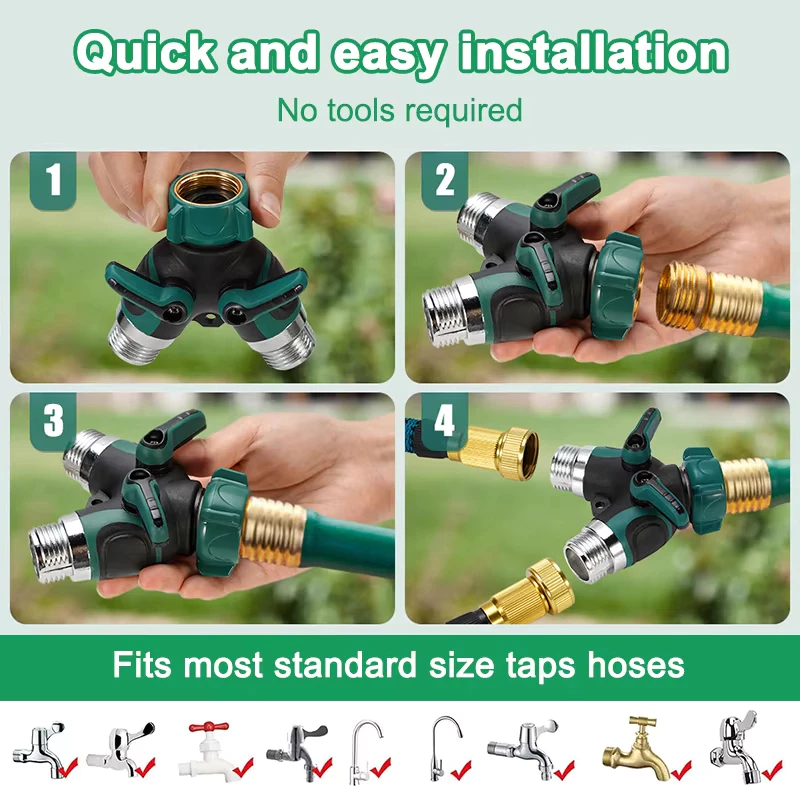 Quick and easy installation
No tools required

1

2

3

4

Fits most standard size taps hoses