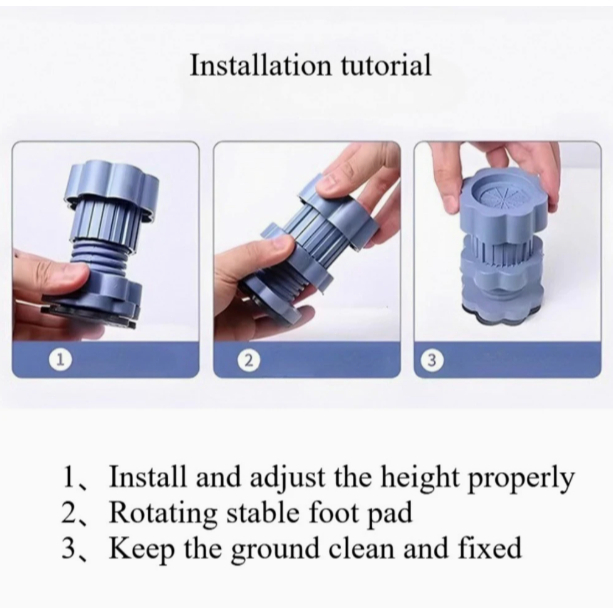 Installation tutorial

1

2

3

1、Install and adjust the height properly
2、Rotating stable foot pad
3、Keep the ground clean and fixed