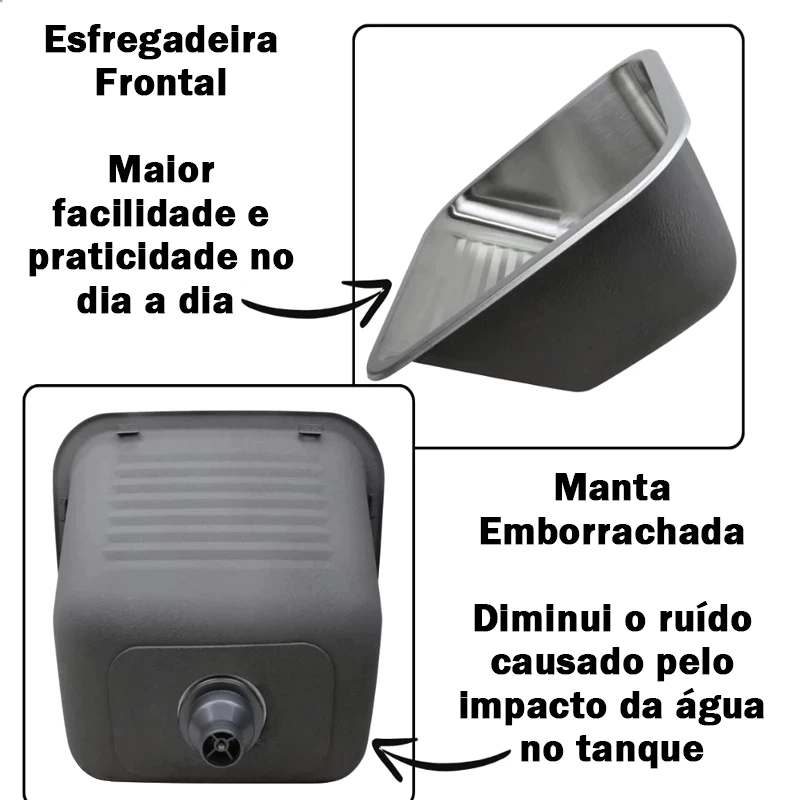 Esfregadeira Frontal

Maior facilidade e praticidade no dia a dia

Manta Emborrachada

Diminui o ruído causado pelo impacto da água no tanque