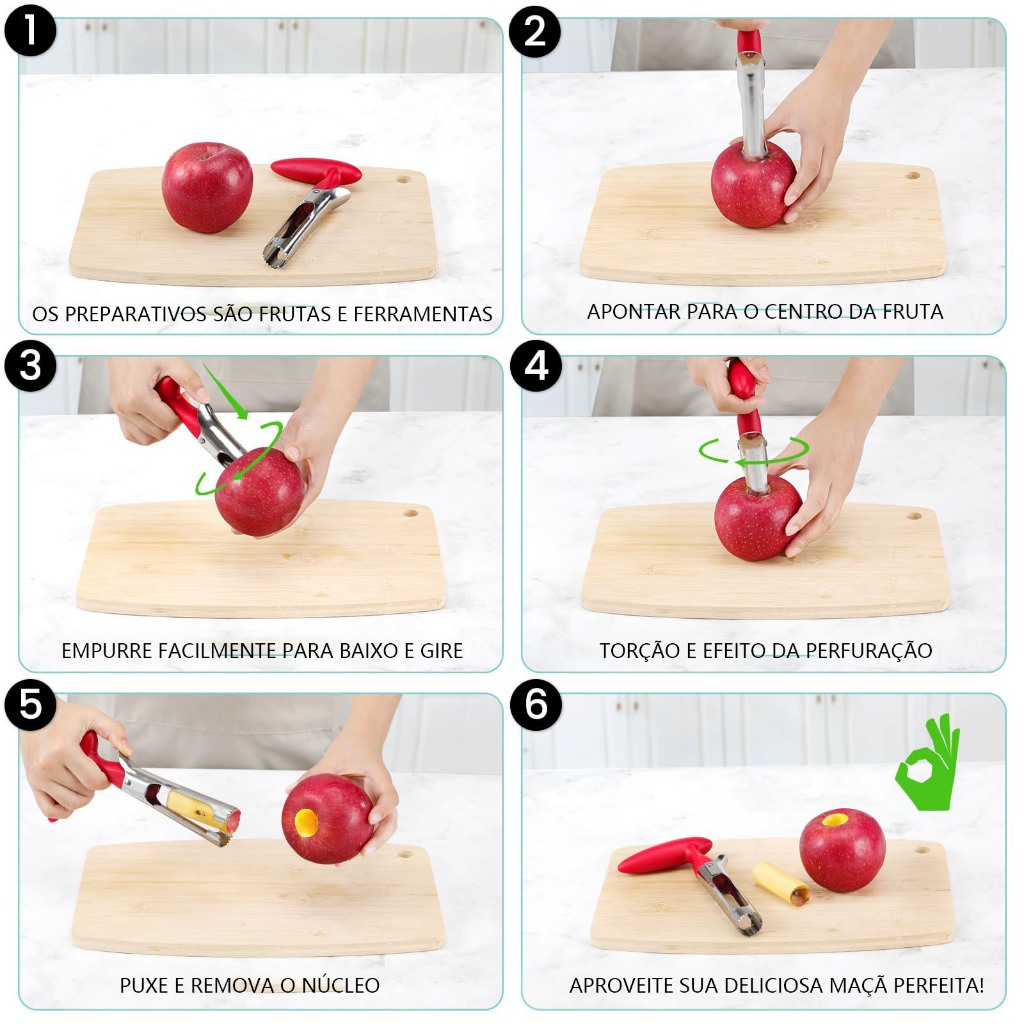 1
OS PREPARATIVOS SÃO FRUTAS E FERRAMENTAS

2
APONTAR PARA O CENTRO DA FRUTA

3
EMPURRE FACILMENTE PARA BAIXO E GIRE

4
TORÇÃO E EFEITO DA PERFURAÇÃO

5
PUXE E REMOVA O NÚCLEO

6
APROVEITE SUA DELICIOSA MAÇÃ PERFEITA!