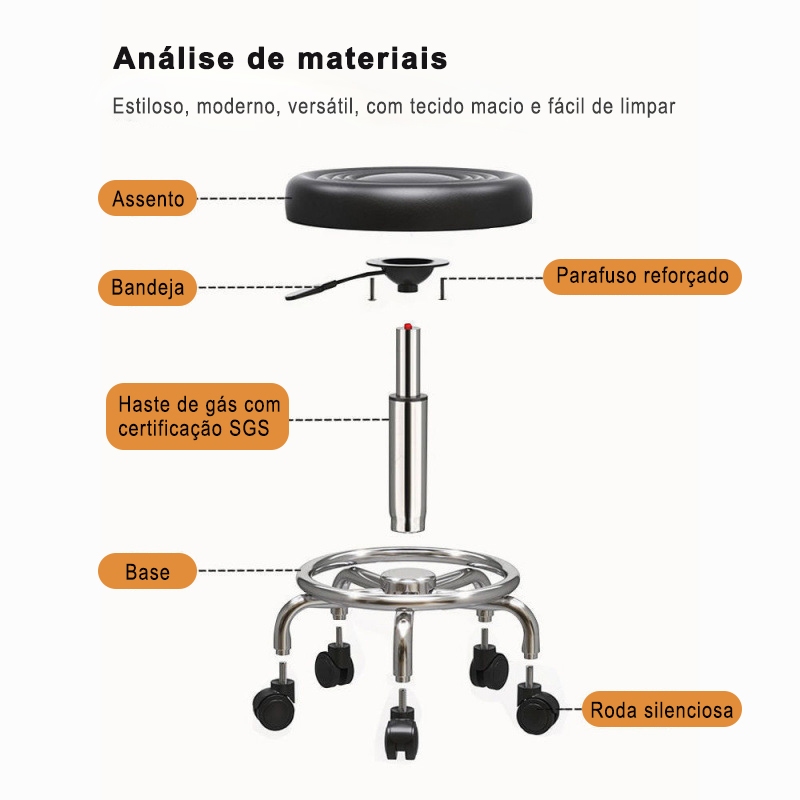 Análise de materiais

Estiloso, moderno, versátil, com tecido macio e fácil de limpar

Assento

Bandeja

Parafuso reforçado

Haste de gás com certificação SGS

Base

Roda silenciosa