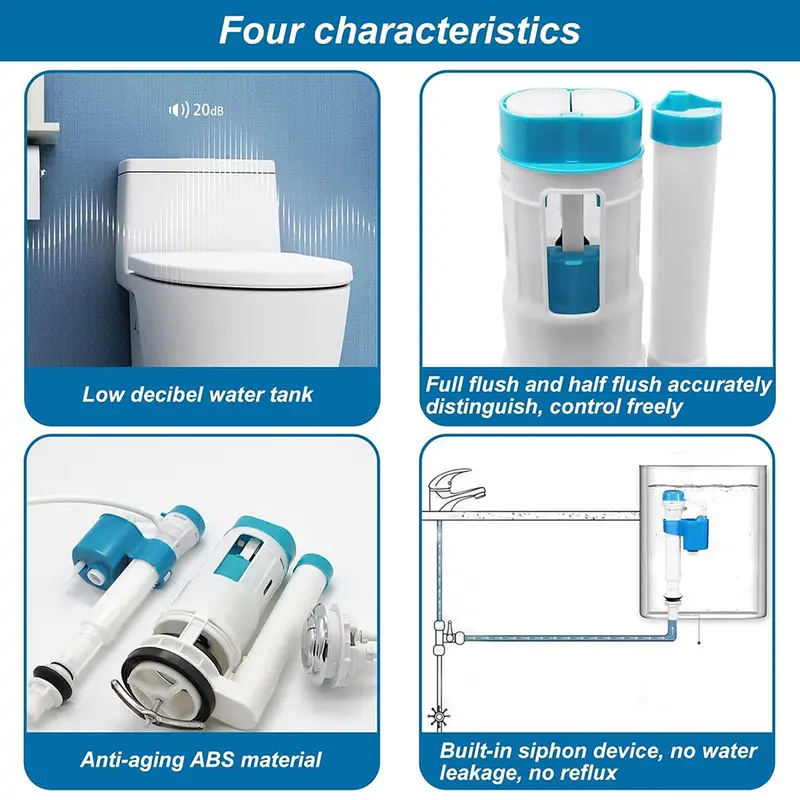 Four characteristics

20dB

Low decibel water tank

Full flush and half flush accurately distinguish, control freely

Anti-aging ABS material

Built-in siphon device, no water leakage, no reflux