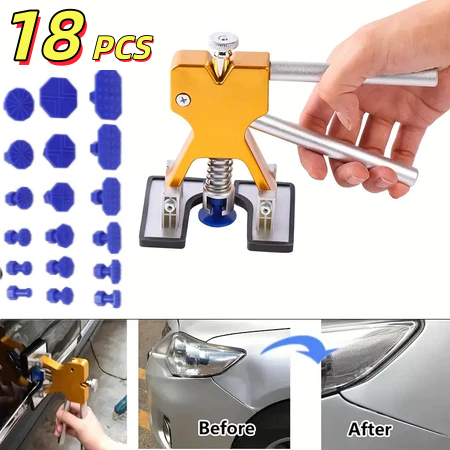 18 PCS

Before

After