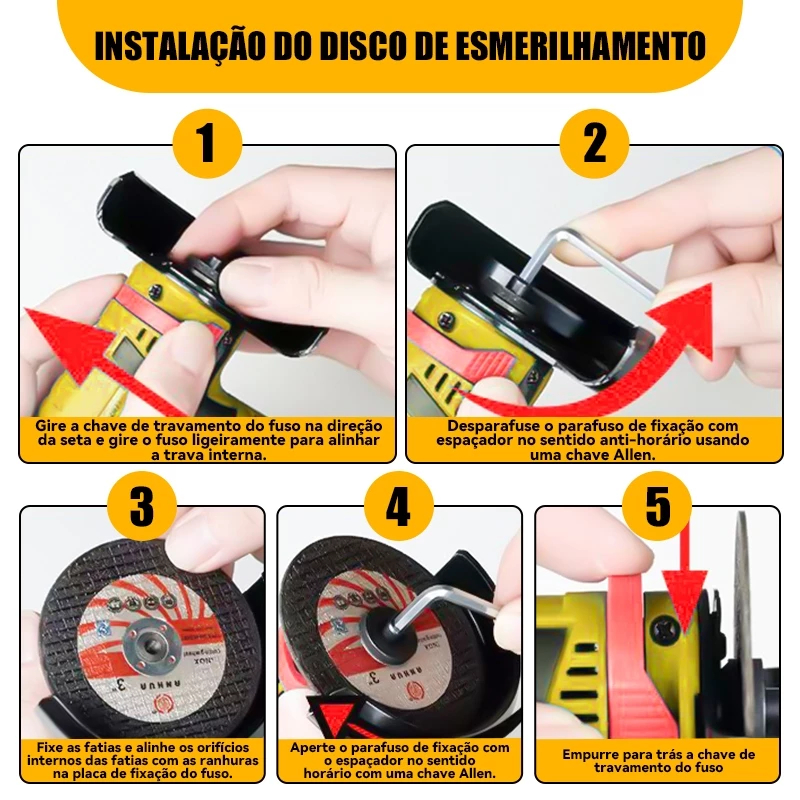 INSTALAÇÃO DO DISCO DE ESMERILHAMENTO

1

Gire a chave de travamento do fuso na direção da seta e gire o fuso ligeiramente para alinhar a trava interna.

2

Desparafuse o parafuso de fixação com espaçador no sentido anti-horário usando uma chave Allen.

3

ANHUA 3"

Fixe as fatias e alinhe os orifícios internos das fatias com as ranhuras na placa de fixação do fuso.

4

ANHUA 3"

Aperte o parafuso de fixação com o espaçador no sentido horário com uma chave Allen.

5

Empurre para trás a chave de travamento do fuso