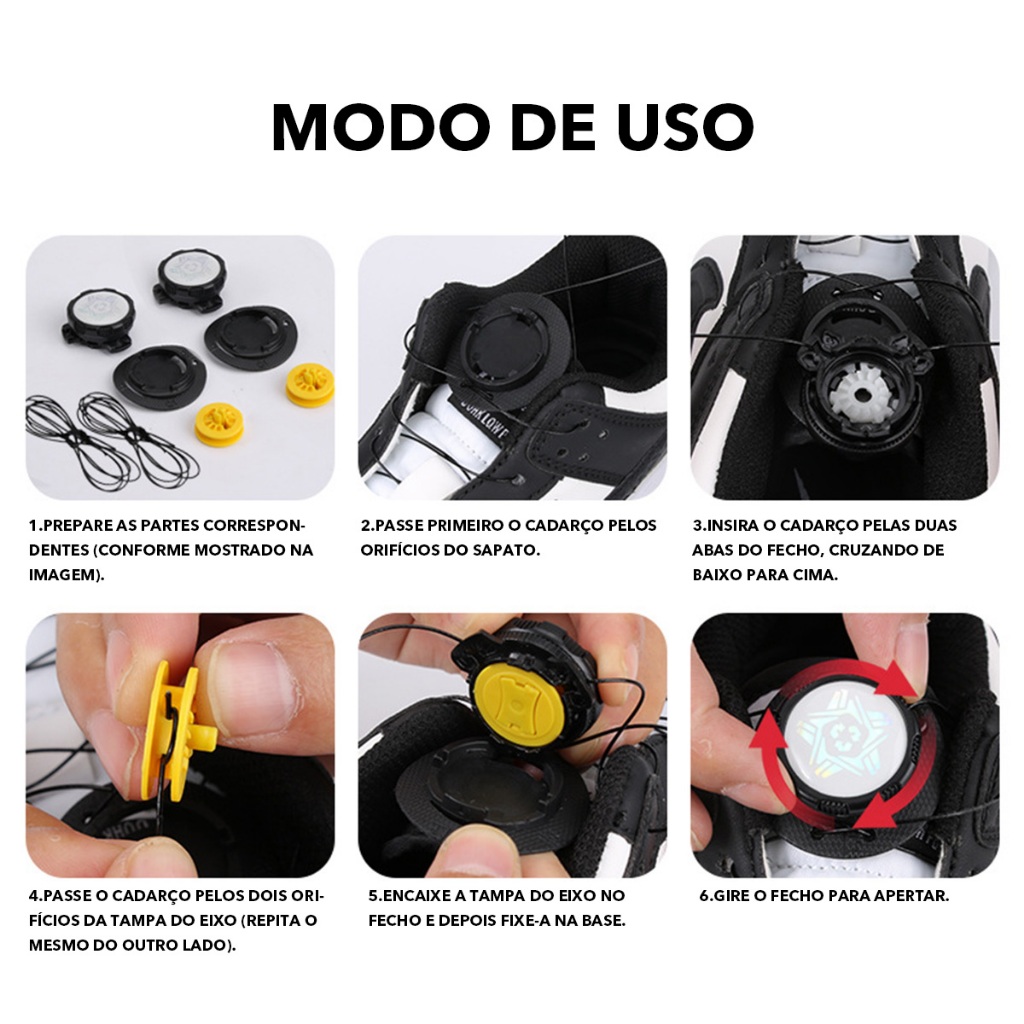 MODO DE USO

1.PREPARE AS PARTES CORRESPONDENTES (CONFORME MOSTRADO NA IMAGEM).

2.PASSE PRIMEIRO O CADARÇO PELOS ORIFÍCIOS DO SAPATO.

3.INSIRA O CADARÇO PELAS DUAS ABAS DO FECHO, CRUZANDO DE BAIXO PARA CIMA.

4.PASSE O CADARÇO PELOS DOIS ORIFÍCIOS DA TAMPA DO EIXO (REPITA O MESMO DO OUTRO LADO).

5.ENCAIXE A TAMPA DO EIXO NO FECHO E DEPOIS FIXE-A NA BASE.

6.GIRE O FECHO PARA APERTAR.