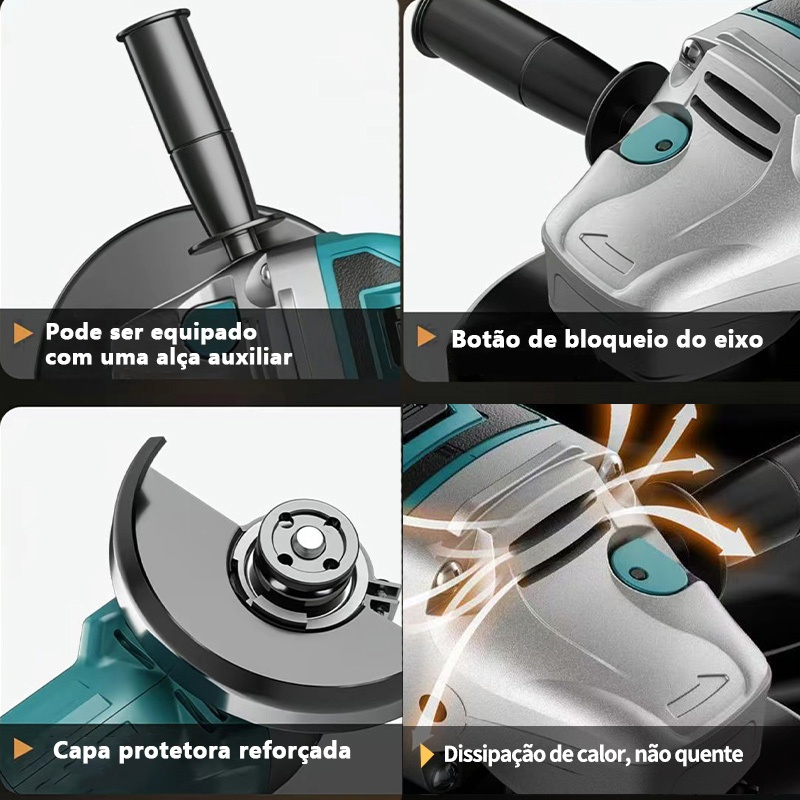 Pode ser equipado com uma alça auxiliar

Botão de bloqueio do eixo

Capa protetora reforçada

Dissipação de calor, não quente