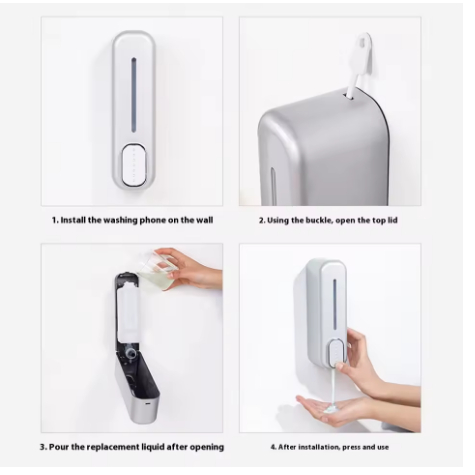 1. Install the washing phone on the wall

2. Using the buckle, open the top lid

3. Pour the replacement liquid after opening

4. After installation, press and use