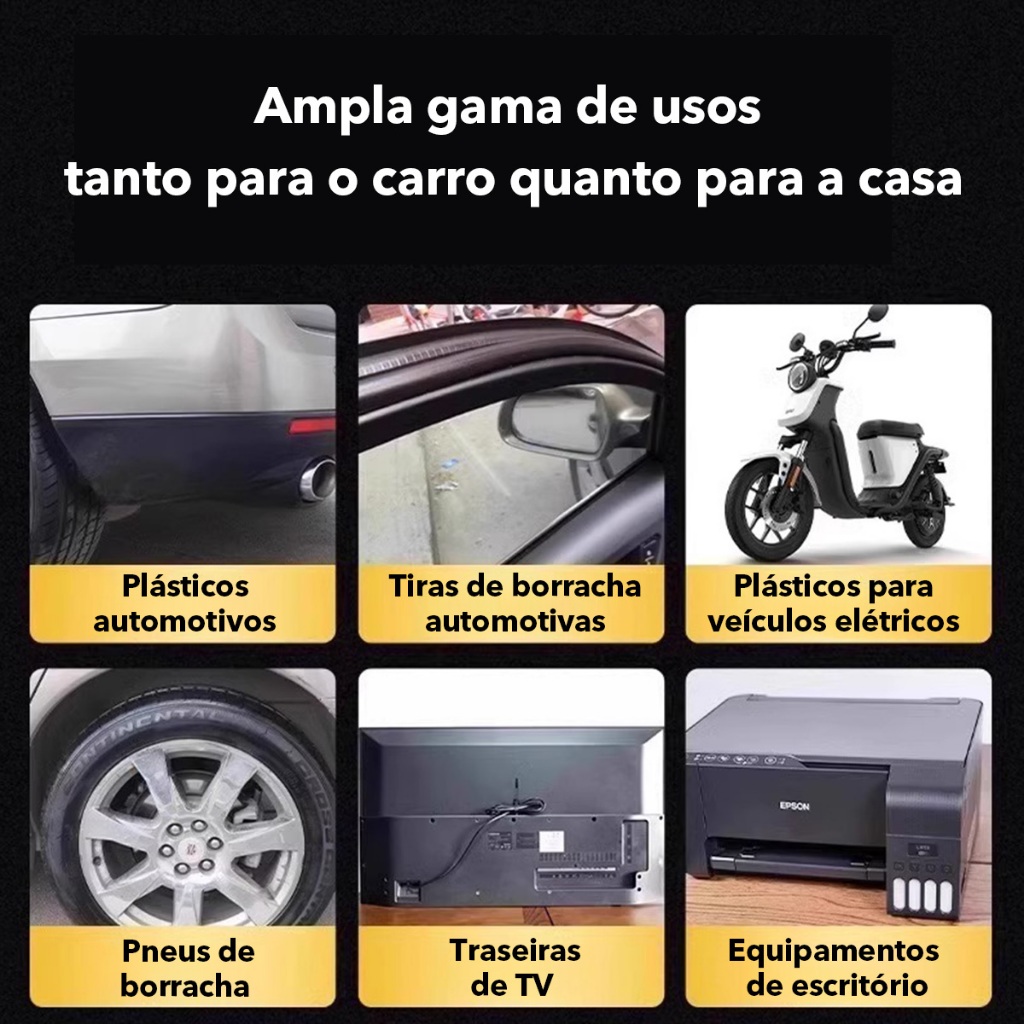 Ampla gama de usos
tanto para o carro quanto para a casa

Plásticos automotivos

Tiras de borracha automotivas

Plásticos para veículos elétricos

CONTINENTAL

Pneus de borracha

Traseiras de TV

EPSON

Equipamentos de escritório