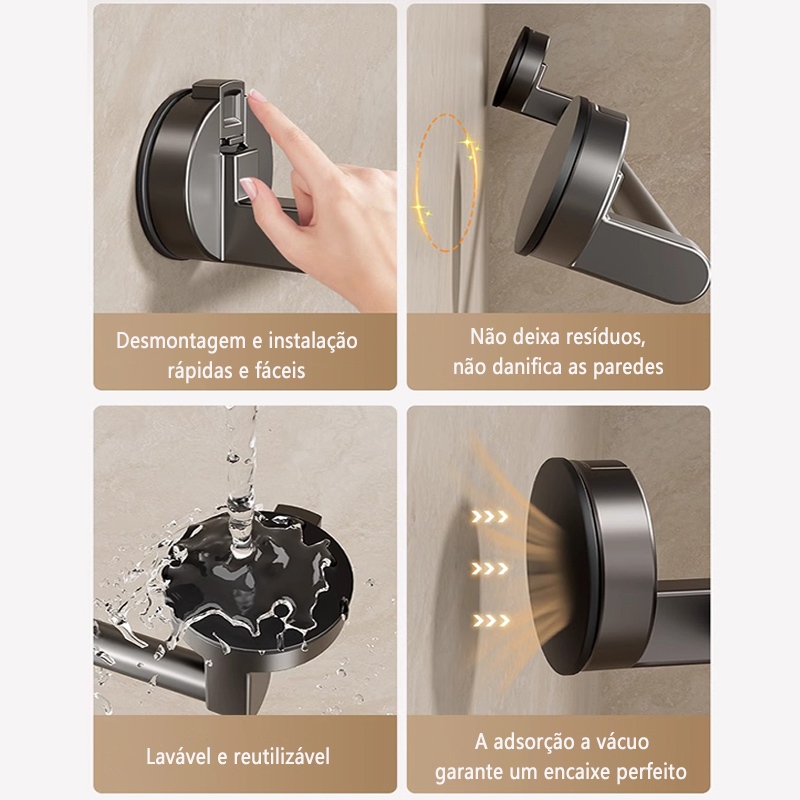 Desmontagem e instalação rápidas e fáceis

Não deixa resíduos, não danifica as paredes

Lavável e reutilizável

A adsorção a vácuo garante um encaixe perfeito