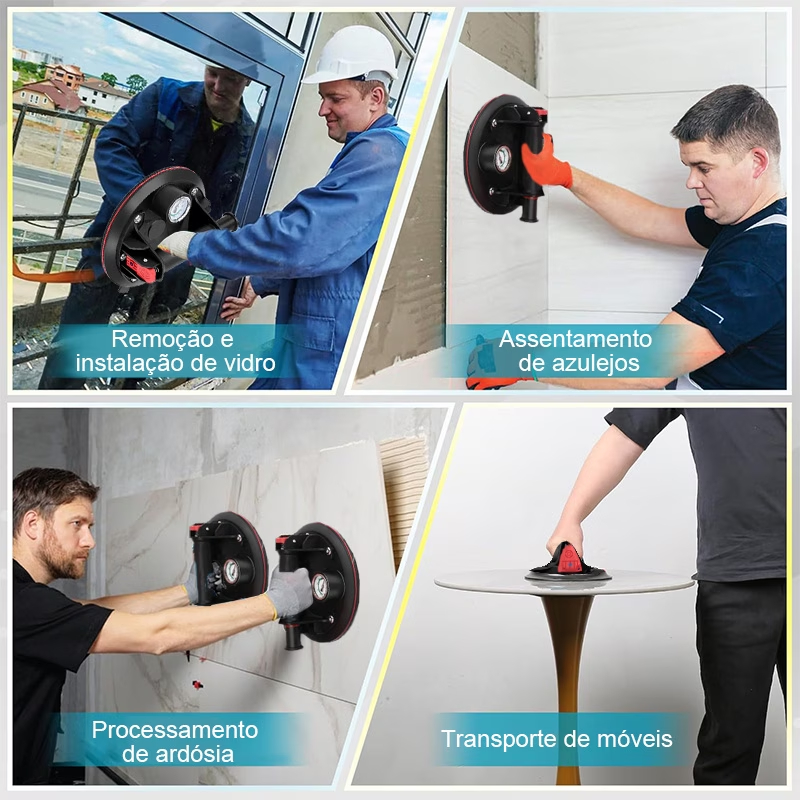 Remoção e instalação de vidro

Assentamento de azulejos

Processamento de ardósia

Transporte de móveis