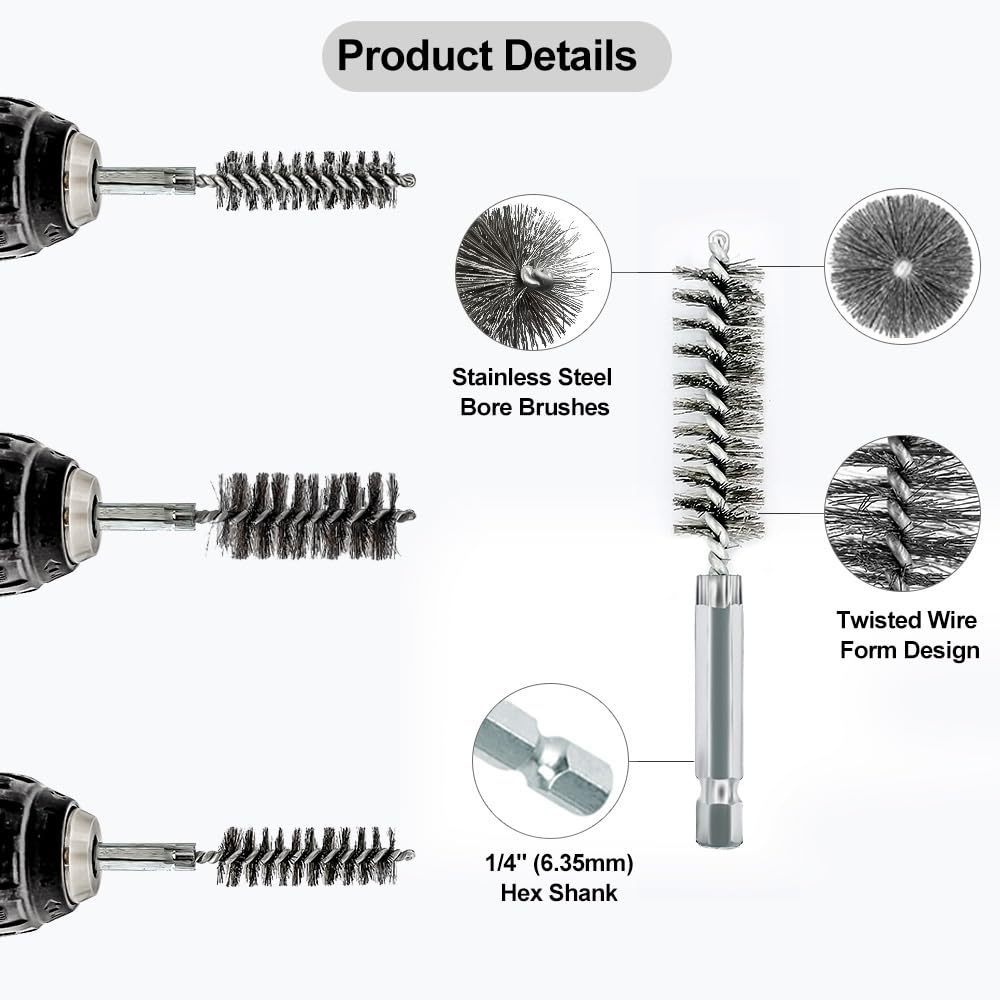 Product Details

Stainless Steel Bore Brushes

Twisted Wire Form Design

1/4'' (6.35mm) Hex Shank