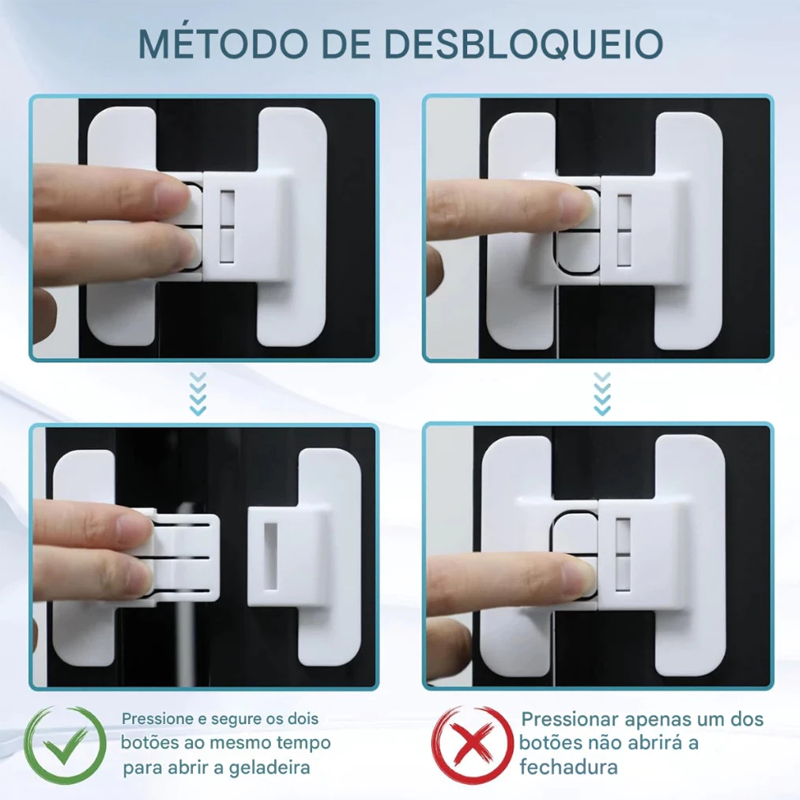 MÉTODO DE DESBLOQUEIO

Pressione e segure os dois botões ao mesmo tempo para abrir a geladeira

Pressionar apenas um dos botões não abrirá a fechadura