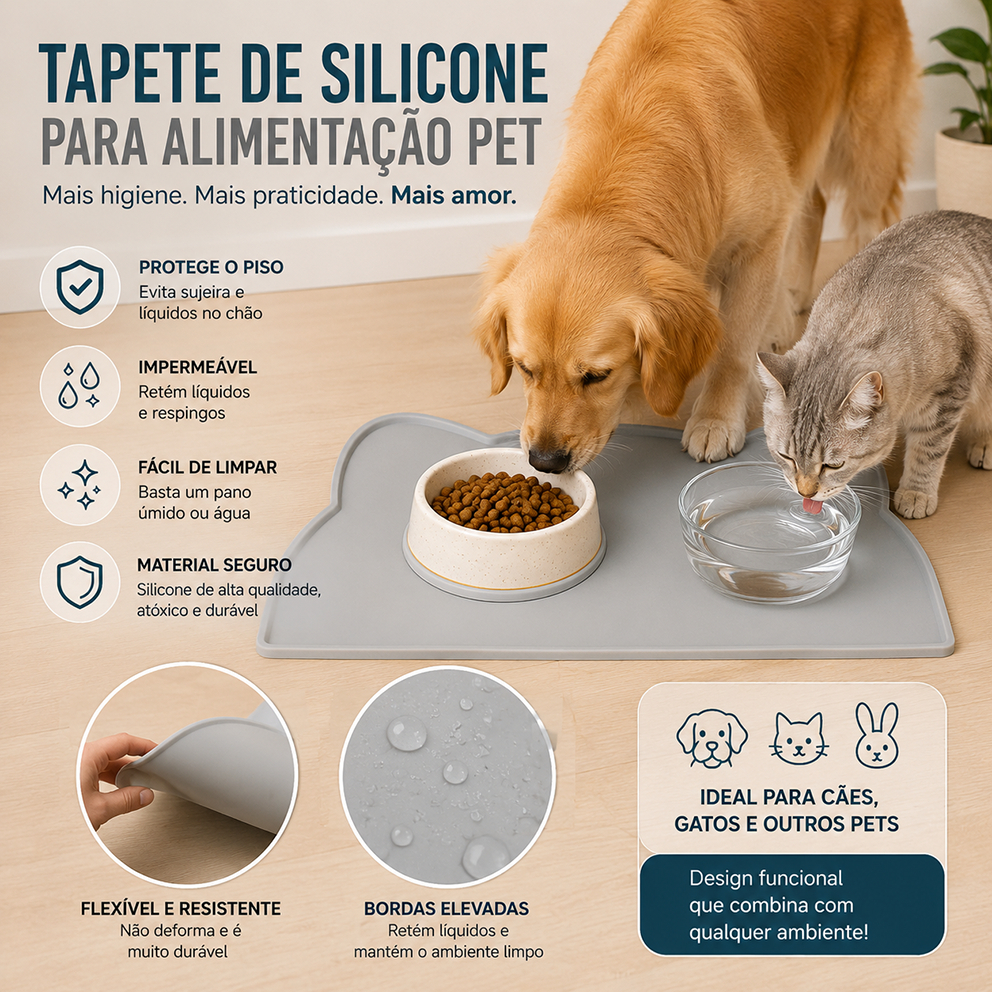 TAPETE DE SILICONE
PARA ALIMENTAÇÃO PET

Mais higiene. Mais praticidade. Mais amor.

PROTEGE O PISO
Evita sujeira e líquidos no chão

IMPERMEÁVEL
Retém líquidos e respingos

FÁCIL DE LIMPAR
Basta um pano úmido ou água

MATERIAL SEGURO
Silicone de alta qualidade, atóxico e durável

FLEXÍVEL E RESISTENTE
Não deforma e é muito durável

BORDAS ELEVADAS
Retém líquidos e mantém o ambiente limpo

IDEAL PARA CÃES,
GATOS E OUTROS PETS

Design funcional que combina com qualquer ambiente!