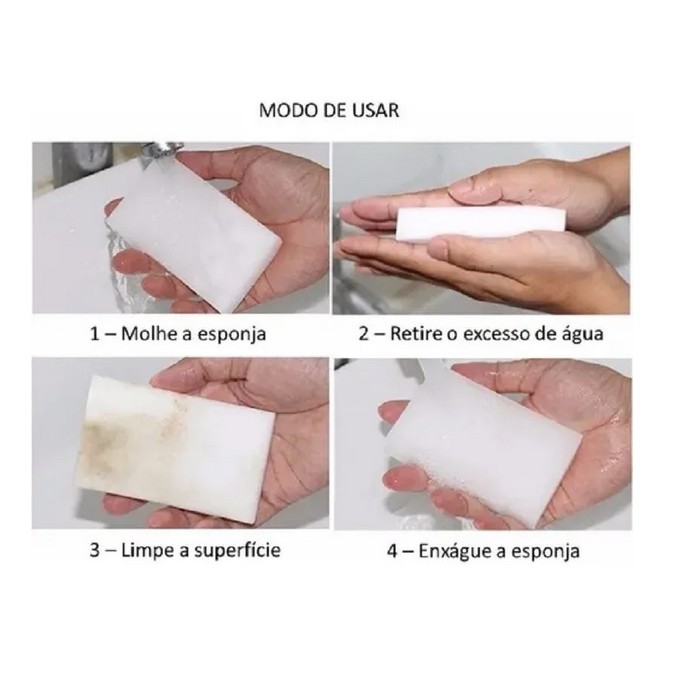 MODO DE USAR

1 – Molhe a esponja

2 – Retire o excesso de água

3 – Limpe a superfície

4 – Enxágue a esponja