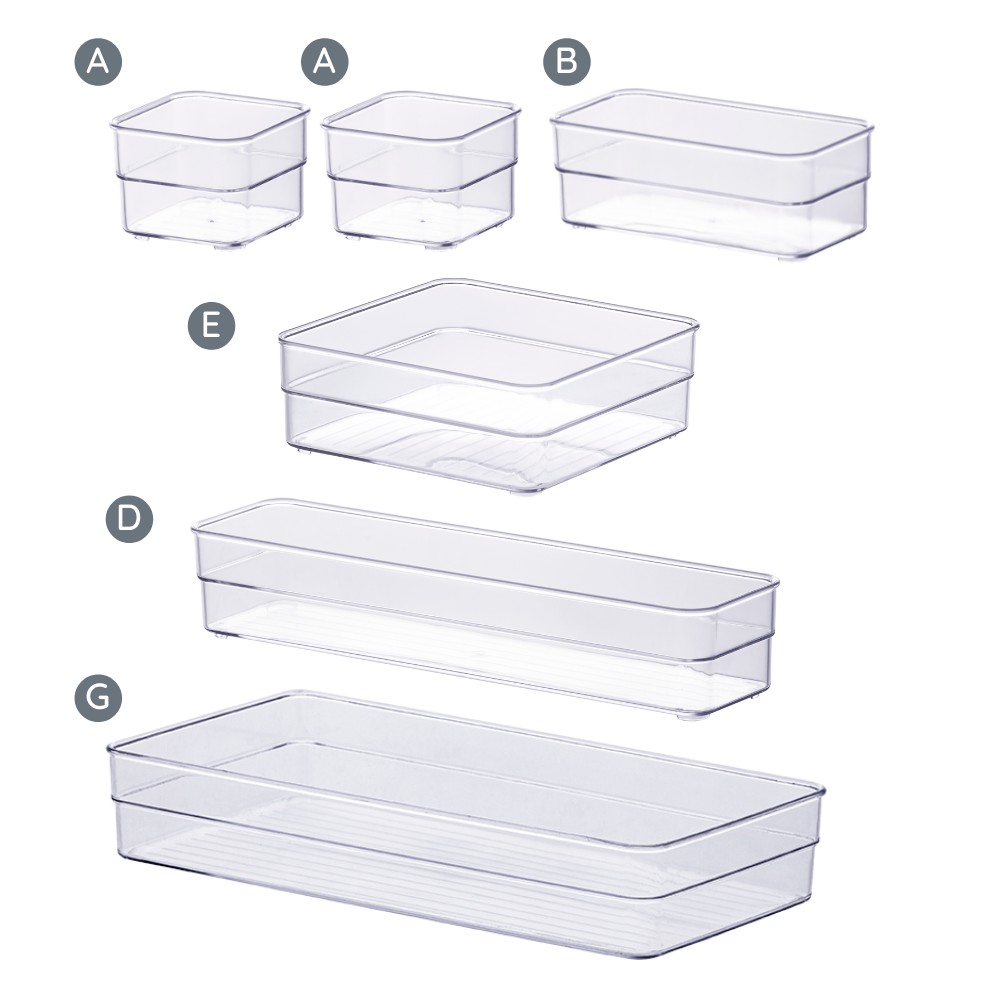 A
A
B
E
D
G