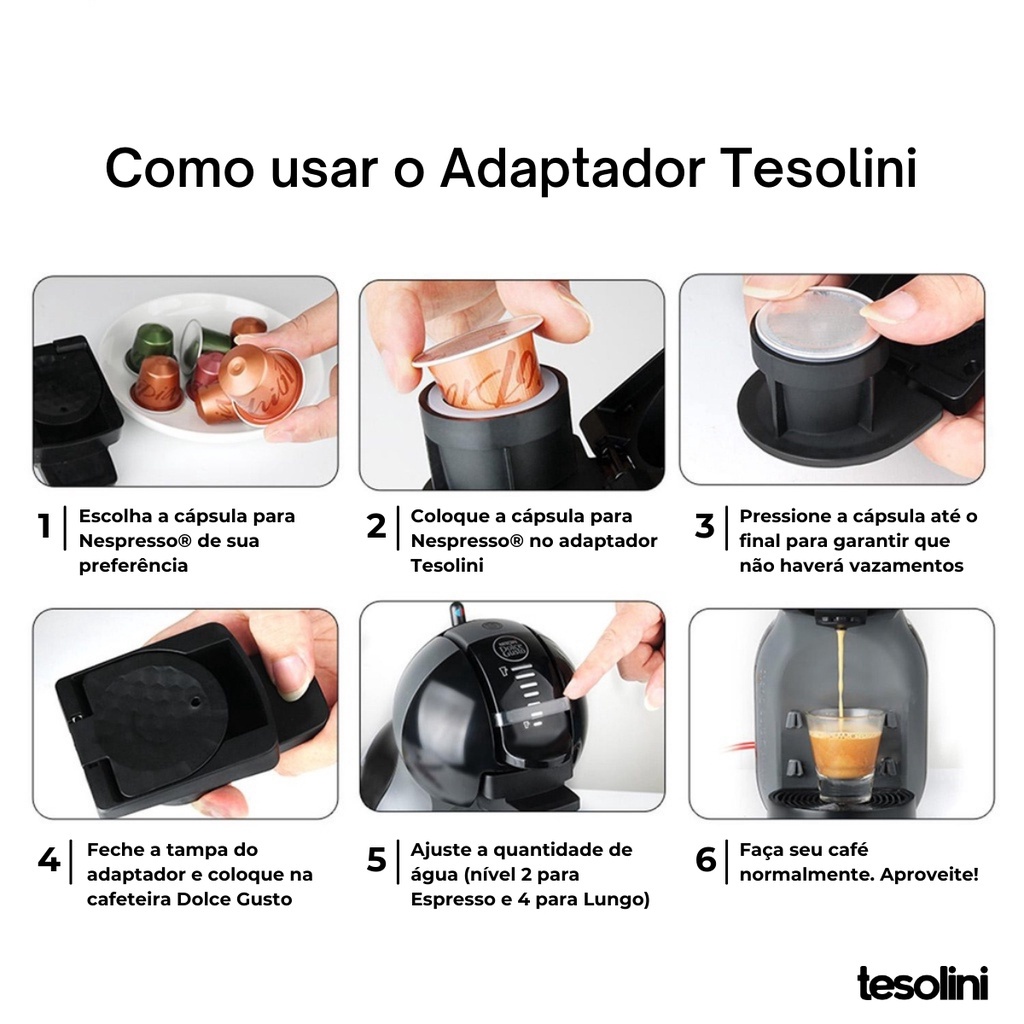 Como usar o Adaptador Tesolini

1 Escolha a cápsula para Nespresso® de sua preferência

2 Coloque a cápsula para Nespresso® no adaptador Tesolini

3 Pressione a cápsula até o final para garantir que não haverá vazamentos

4 Feche a tampa do adaptador e coloque na cafeteira Dolce Gusto

5 Ajuste a quantidade de água (nível 2 para Espresso e 4 para Lungo)

6 Faça seu café normalmente. Aproveite!

tesolini