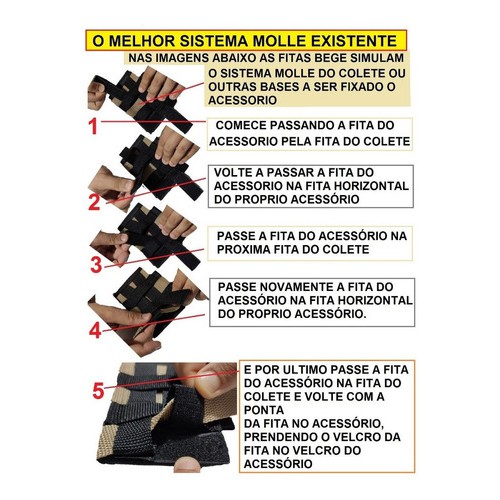 O MELHOR SISTEMA MOLLE EXISTENTE

NAS IMAGENS ABAIXO AS FITAS BEGE SIMULAM O SISTEMA MOLLE DO COLETE OU OUTRAS BASES A SER FIXADO O ACESSORIO

1

COMECE PASSANDO A FITA DO ACESSORIO PELA FITA DO COLETE

2

VOLTE A PASSAR A FITA DO ACESSORIO NA FITA HORIZONTAL DO PROPRIO ACESSÓRIO

3

PASSE A FITA DO ACESSÓRIO NA PROXIMA FITA DO COLETE

4

PASSE NOVAMENTE A FITA DO ACESSÓRIO NA FITA HORIZONTAL DO PROPRIO ACESSÓRIO.

5

E POR ULTIMO PASSE A FITA DO ACESSÓRIO NA FITA DO COLETE E VOLTE COM A PONTA
DA FITA NO ACESSÓRIO, PRENDENDO O VELCRO DA FITA NO VELCRO DO ACESSÓRIO