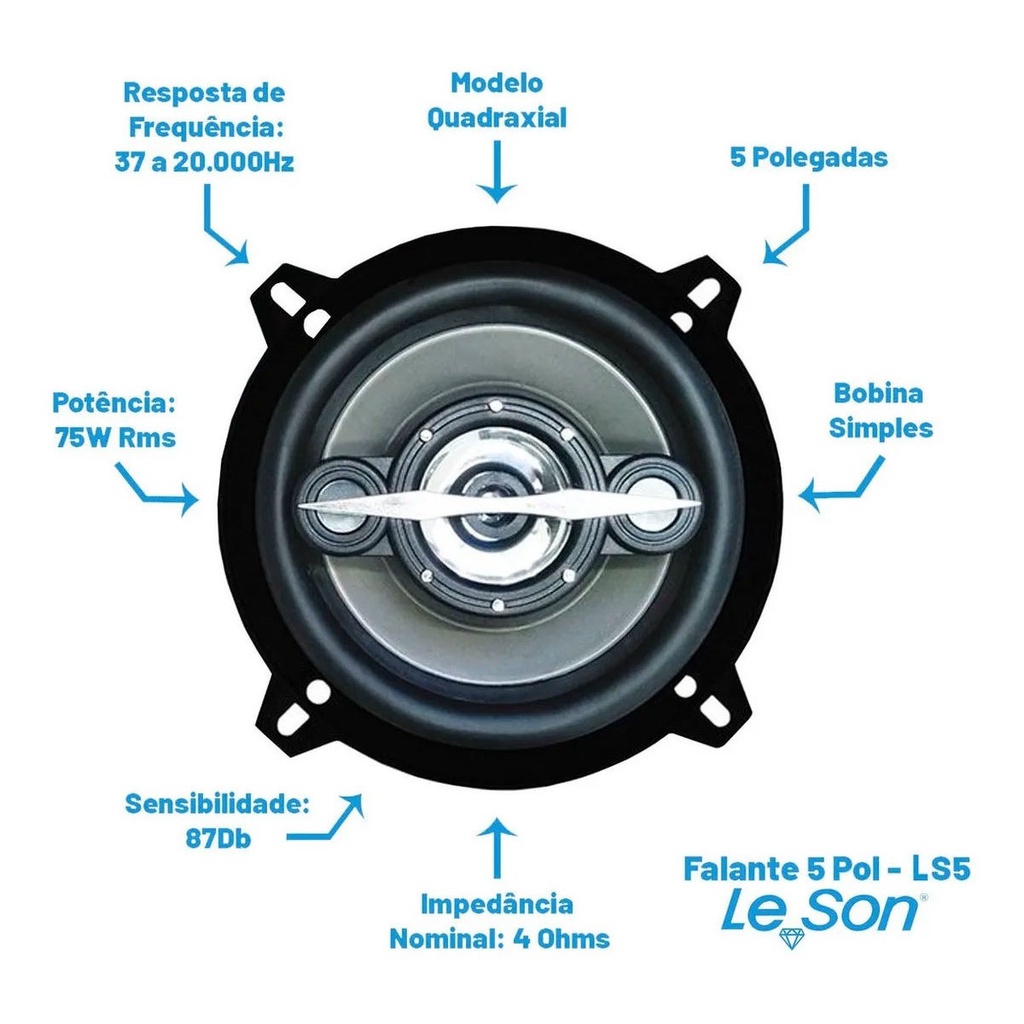 Resposta de Frequência: 37 a 20.000Hz

Modelo Quadraxial

5 Polegadas

Potência: 75W Rms

Bobina Simples

Sensibilidade: 87Db

Impedância Nominal: 4 Ohms

Falante 5 Pol - LS5

Le Son®