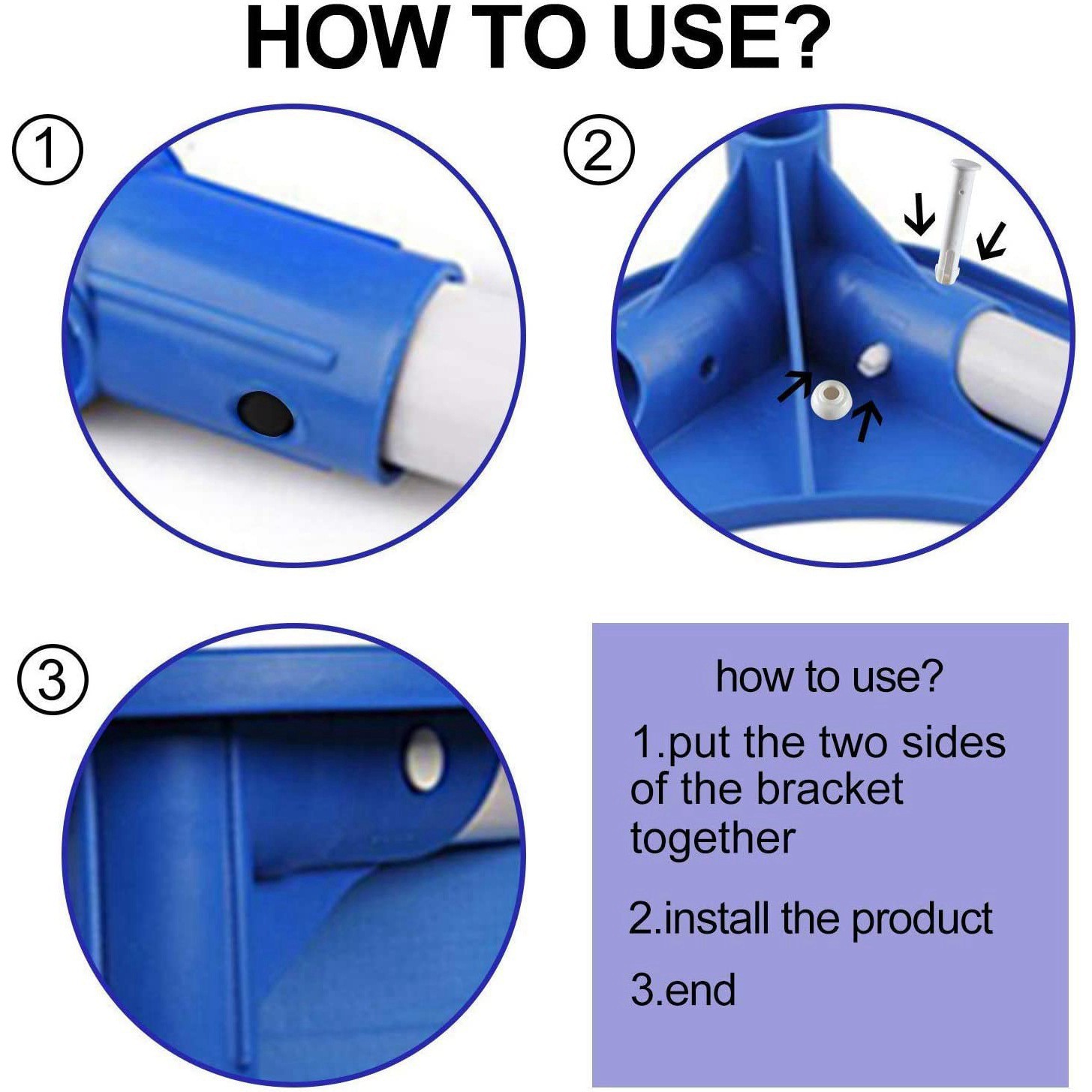 HOW TO USE?

①

②

③

how to use?

1.put the two sides of the bracket together

2.install the product

3.end